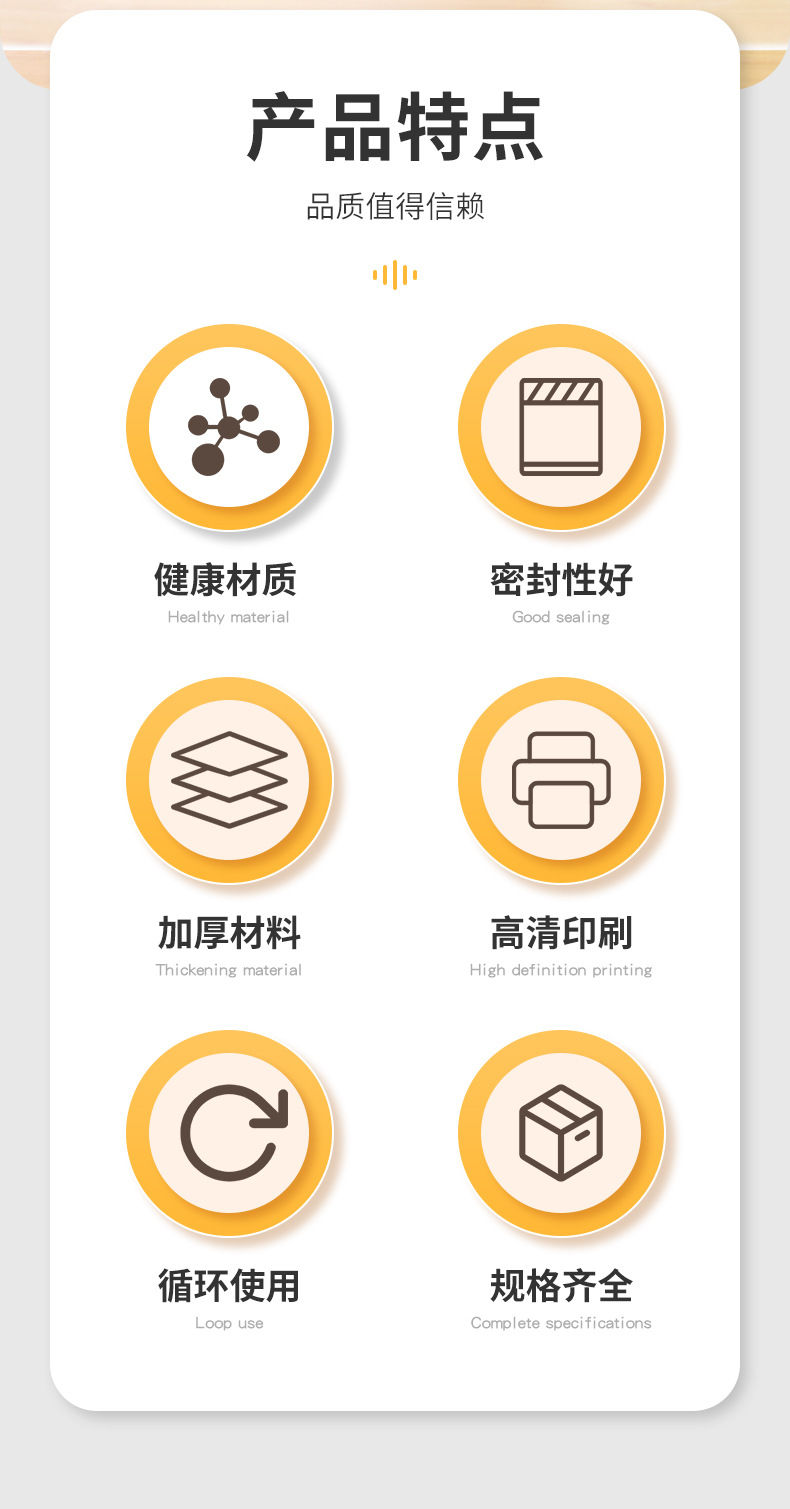 产品特点

品质值得信赖

健康材质
Healthy material

密封性好
Good sealing

加厚材料
Thickening material

高清印刷
High definition printing

循环使用
Loop use

规格齐全
Complete specifications