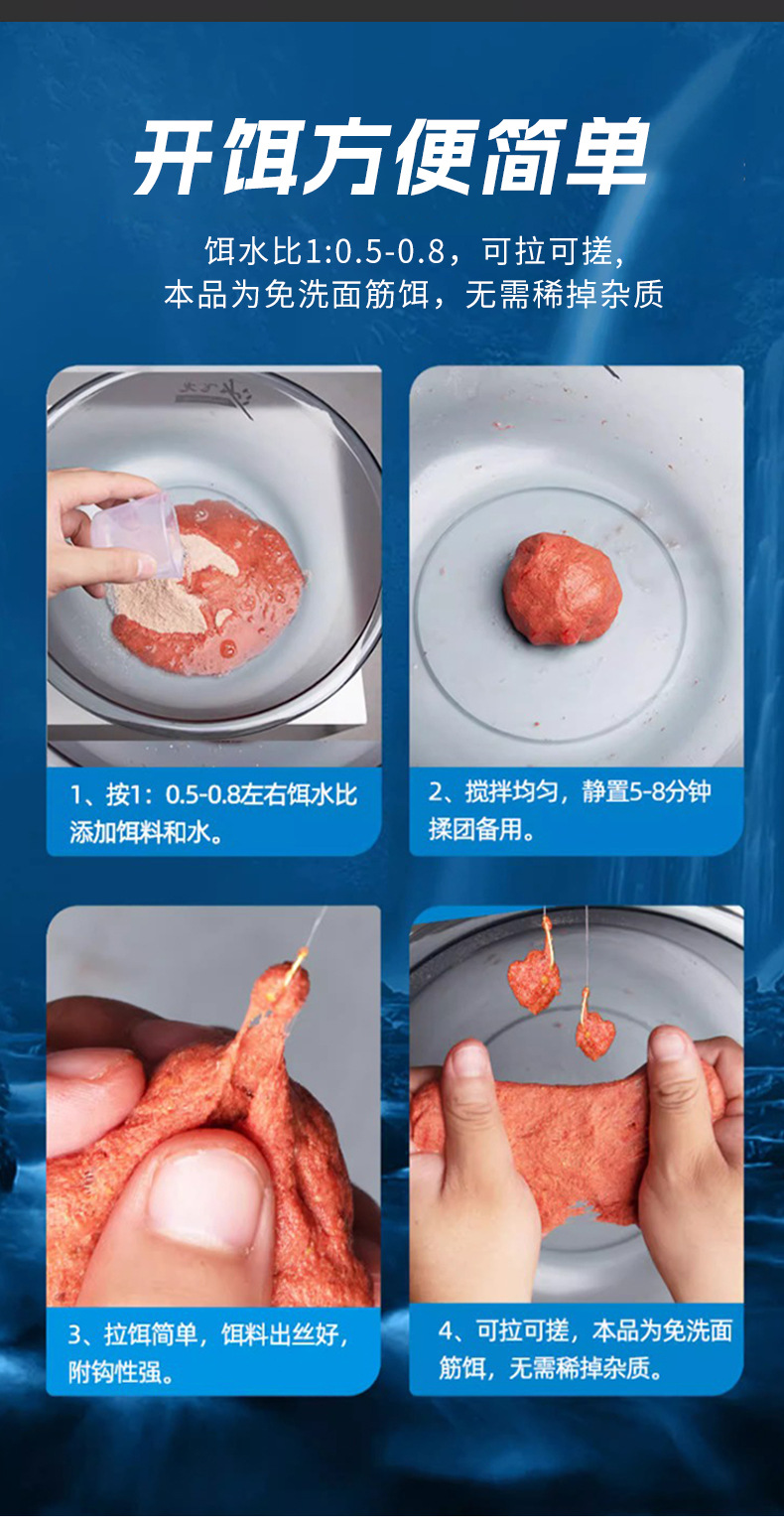 开饵方便简单

饵水比1:0.5-0.8，可拉可搓，
本品为免洗面筋饵，无需稀掉杂质

1、按1：0.5-0.8左右饵水比添加饵料和水。

2、搅拌均匀，静置5-8分钟揉团备用。

3、拉饵简单，饵料出丝好，附钩性强。

4、可拉可搓，本品为免洗面筋饵，无需稀掉杂质。