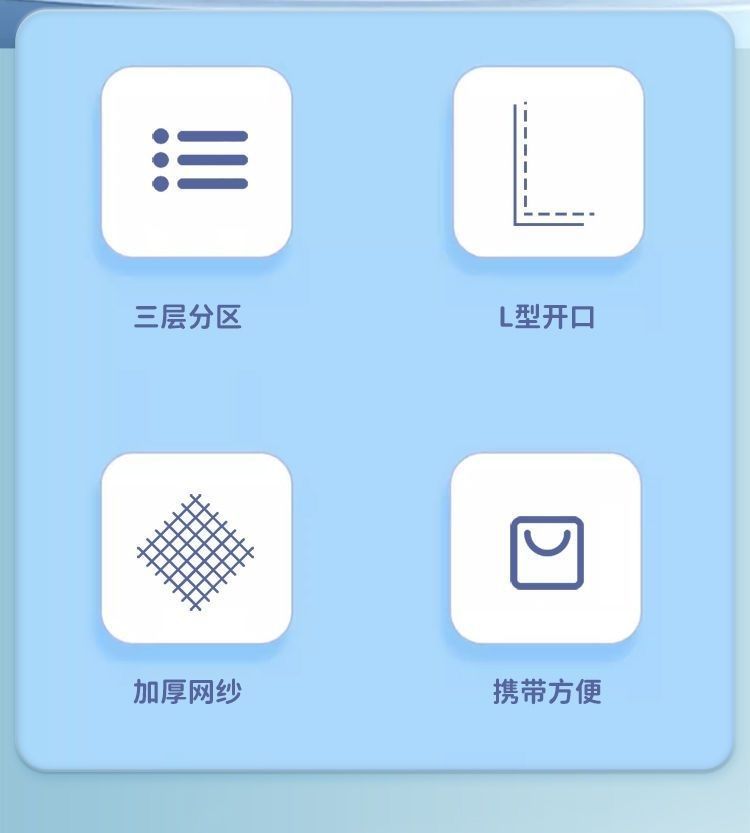 三层分区

L型开口

加厚网纱

携带方便