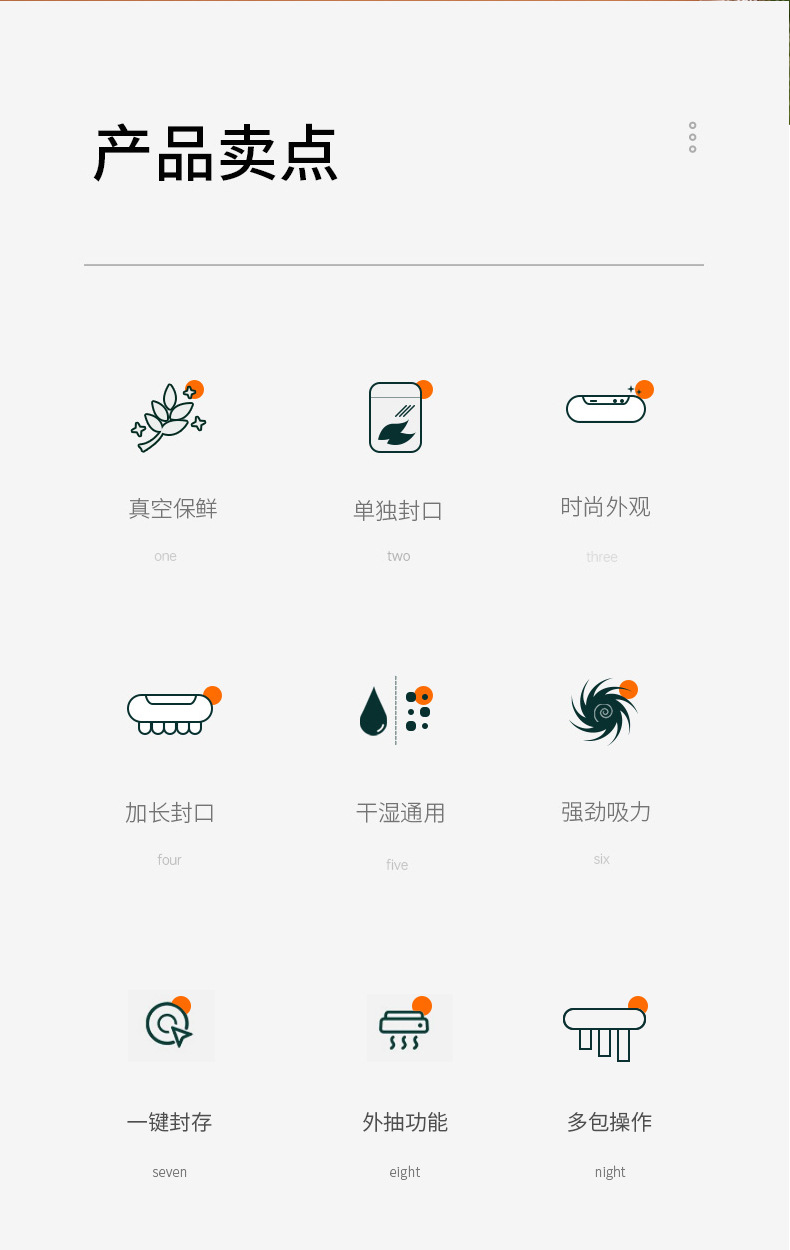 产品卖点

真空保鲜

one

单独封口

two

时尚外观

three

加长封口

four

干湿通用

five

强劲吸力

six

一键封存

seven

外抽功能

eight

多包操作

night