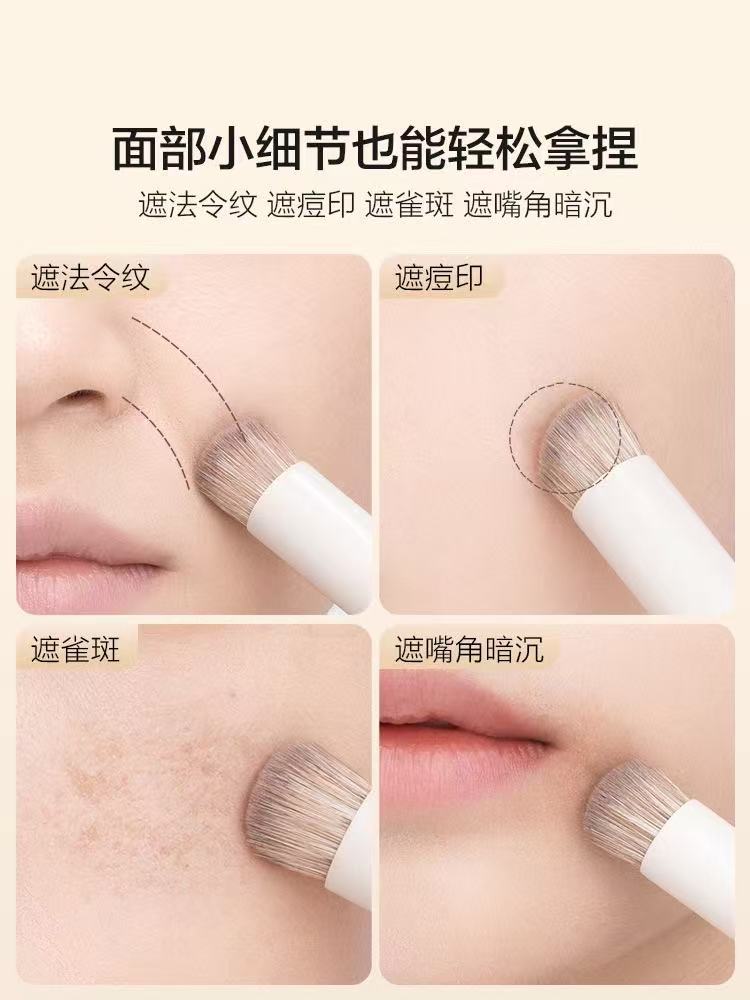 面部小细节也能轻松拿捏

遮法令纹 遮痘印 遮雀斑 遮嘴角暗沉

遮法令纹

遮痘印

遮雀斑

遮嘴角暗沉