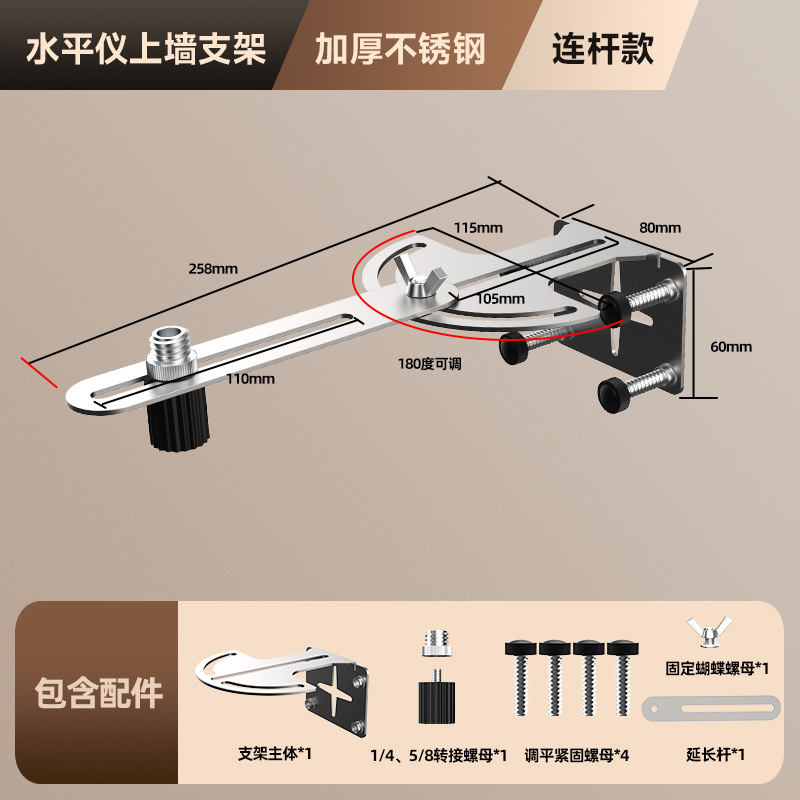 水平仪上墙支架

加厚不锈钢

连杆款

258mm

115mm

80mm

105mm

60mm

180度可调

110mm

包含配件

支架主体*1

1/4、5/8转接螺母*1

调平紧固螺母*4

固定蝴蝶螺母*1

延长杆*1