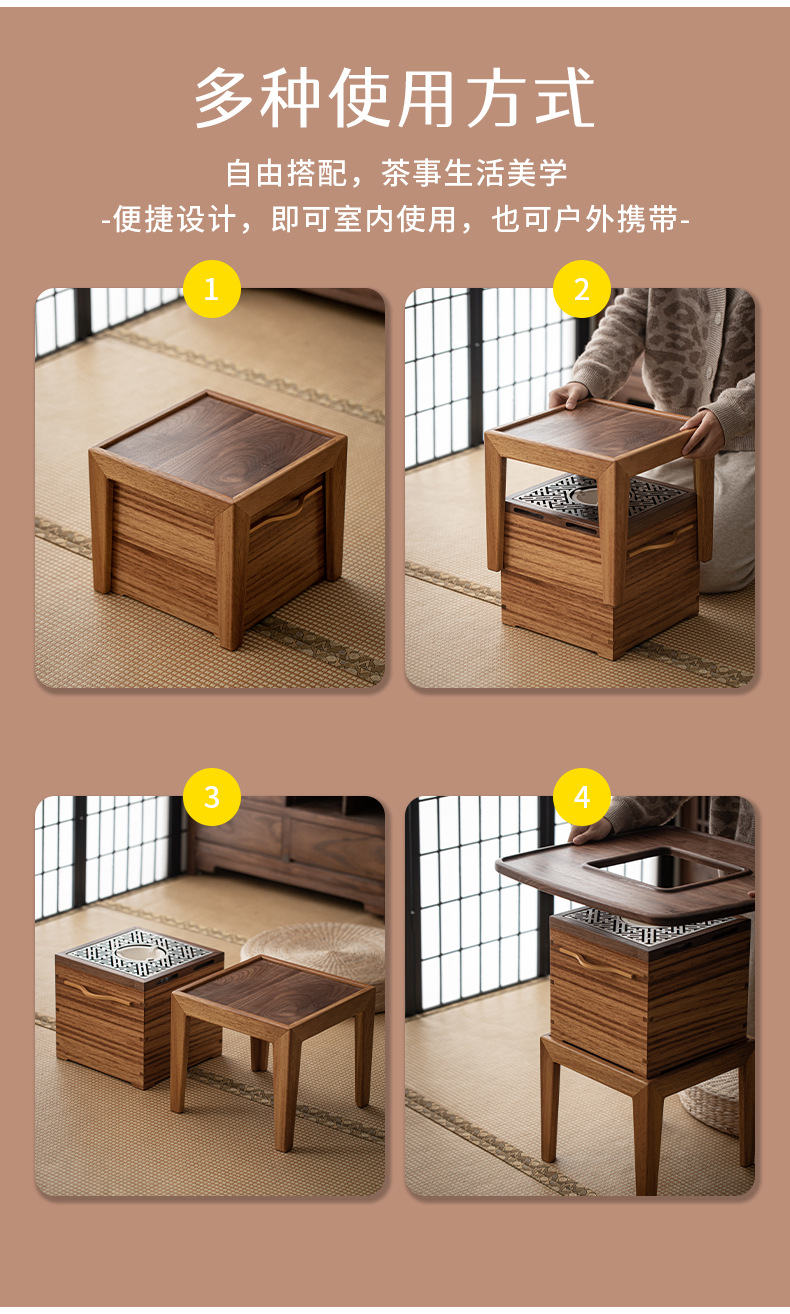 多种使用方式

自由搭配，茶事生活美学
-便捷设计，即可室内使用，也可户外携带-

1

2

3

4