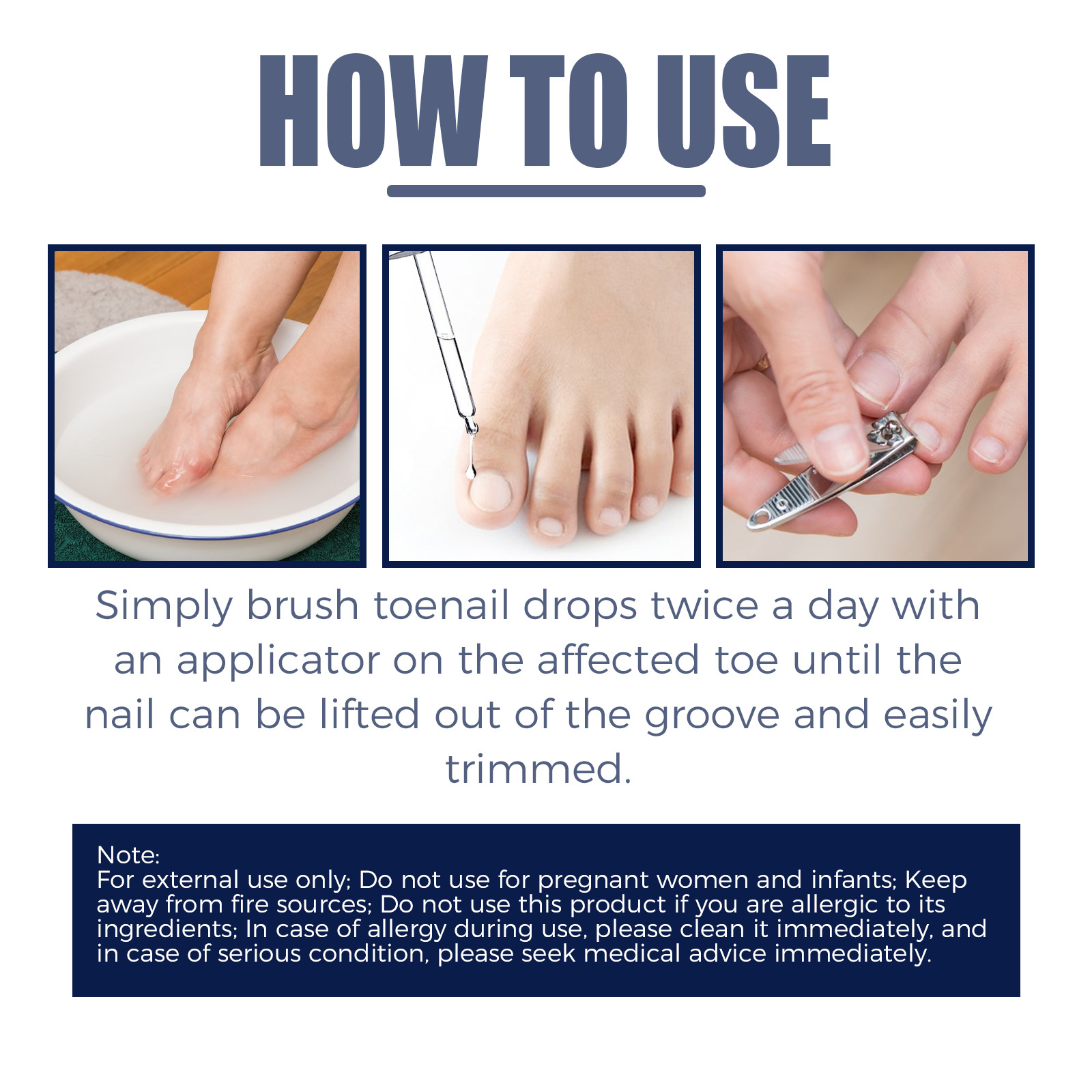 HOW TO USE

Simply brush toenail drops twice a day with an applicator on the affected toe until the nail can be lifted out of the groove and easily trimmed.

Note:
For external use only; Do not use for pregnant women and infants; Keep away from fire sources; Do not use this product if you are allergic to its ingredients; In case of allergy during use, please clean it immediately, and in case of serious condition, please seek medical advice immediately.