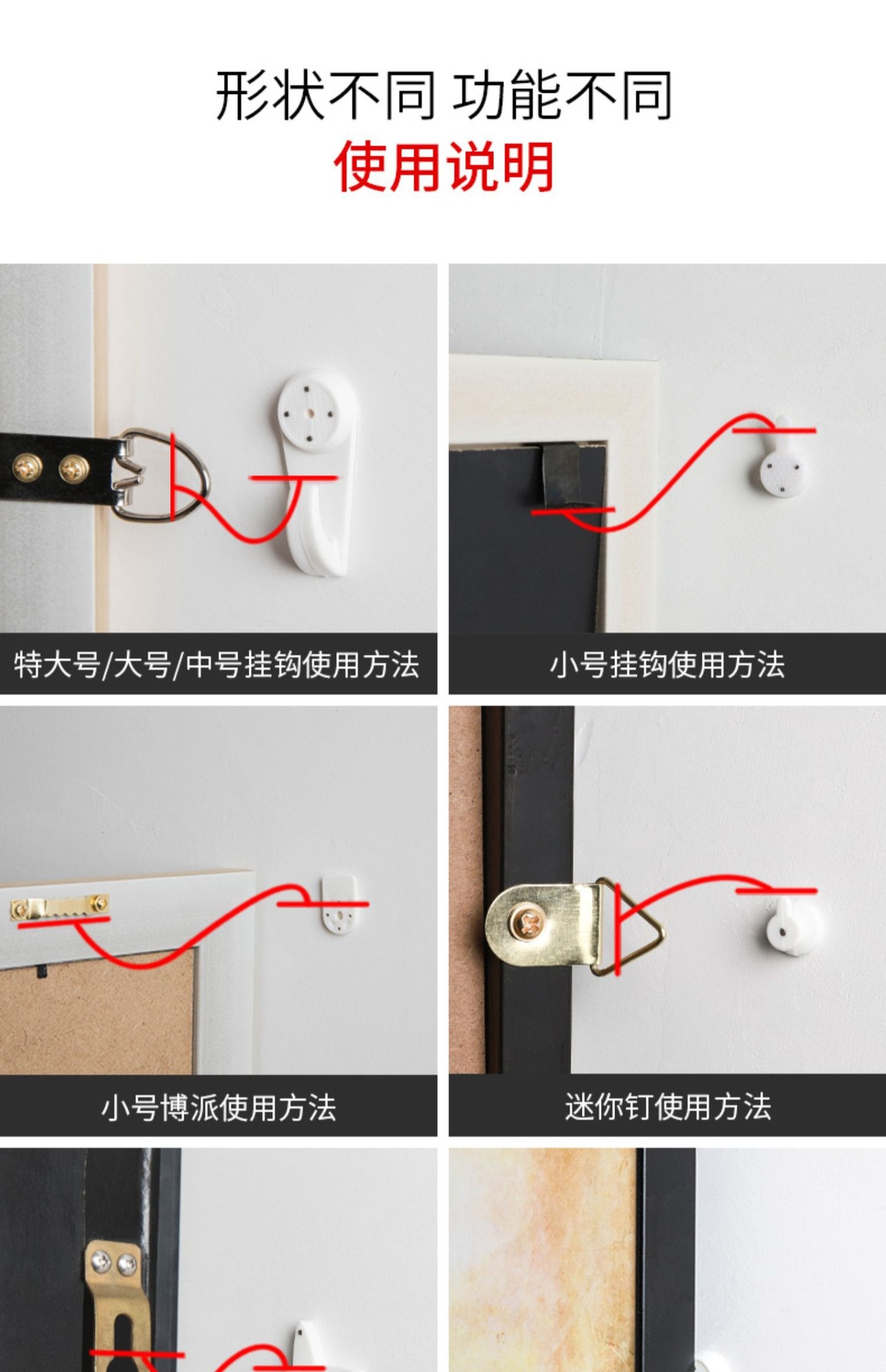 形状不同 功能不同
使用说明

特大号/大号/中号挂钩使用方法

小号挂钩使用方法

小号博派使用方法

迷你钉使用方法