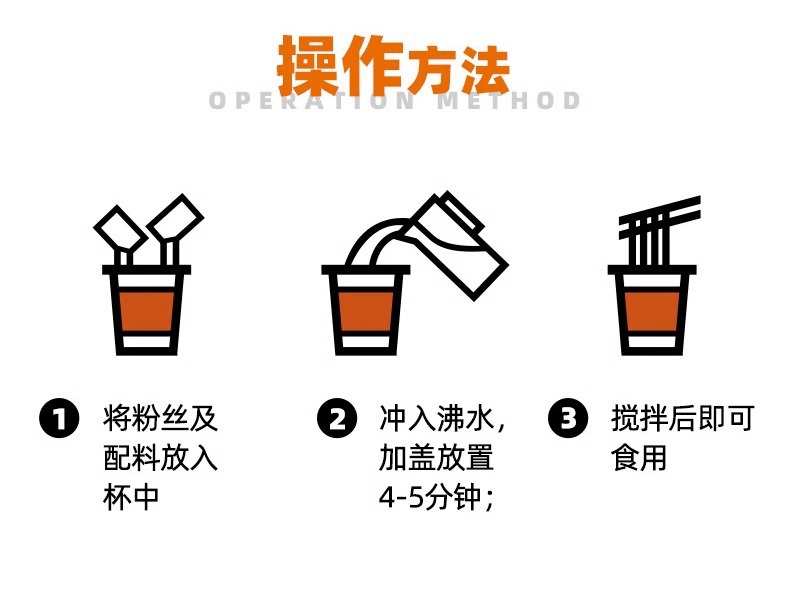 操作方法
OPERATION METHOD

1 将粉丝及配料放入杯中

2 冲入沸水，加盖放置4-5分钟；

3 搅拌后即可食用