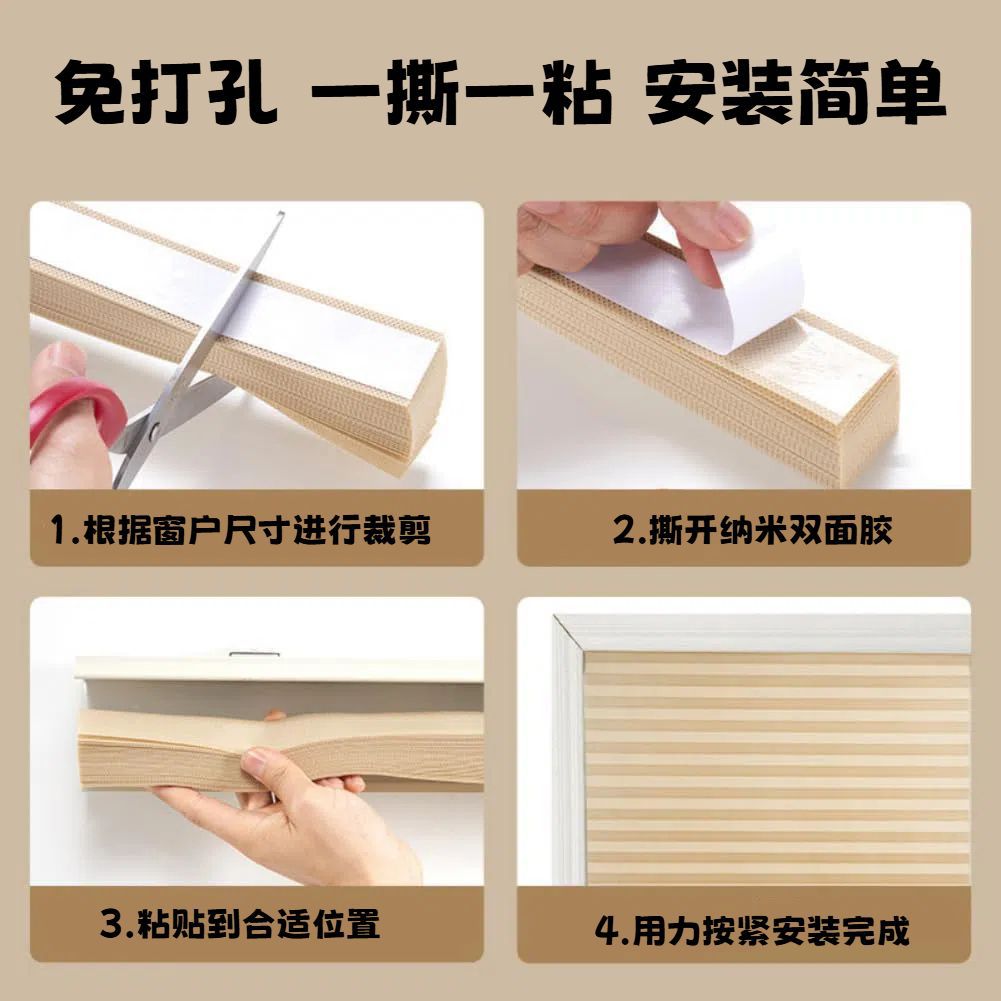 免打孔 一撕一粘 安装简单

1.根据窗户尺寸进行裁剪

2.撕开纳米双面胶

3.粘贴到合适位置

4.用力按紧安装完成