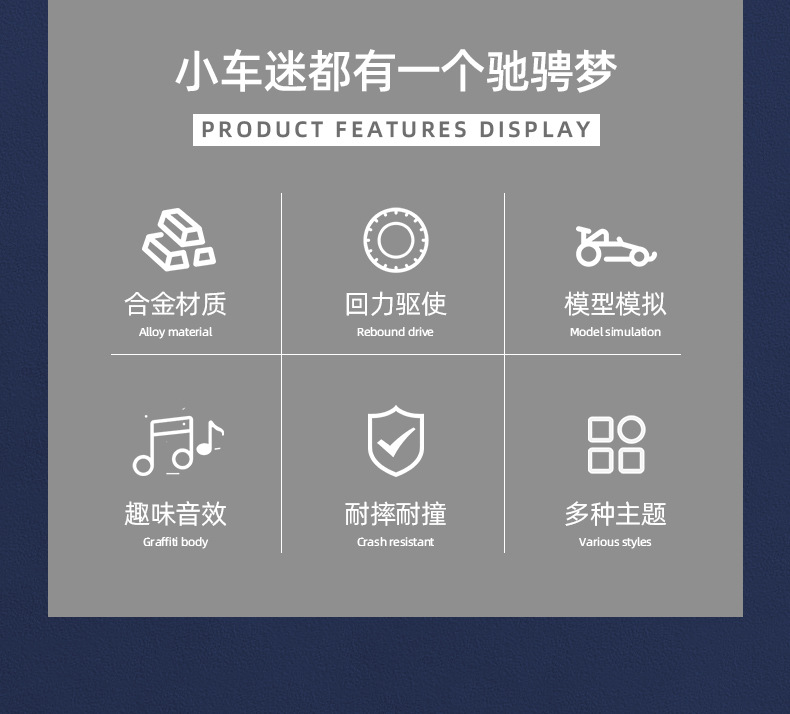 小车迷都有一个驰骋梦

PRODUCT FEATURES DISPLAY

合金材质
Alloy material

回力驱使
Rebound drive

模型模拟
Model simulation

趣味音效
Graffiti body

耐摔耐撞
Crash resistant

多种主题
Various styles