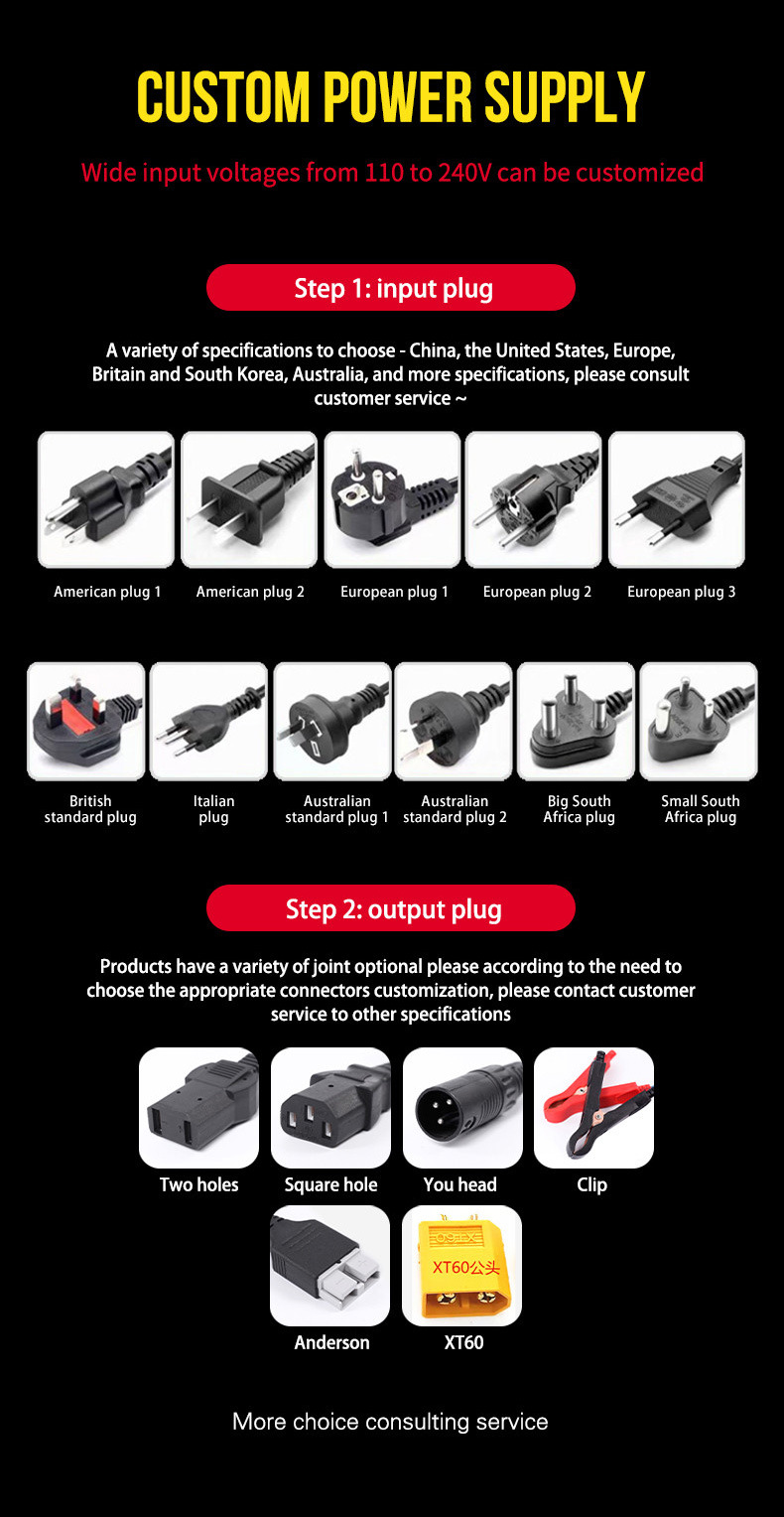 CUSTOM POWER SUPPLY

Wide input voltages from 110 to 240V can be customized

Step 1: input plug

A variety of specifications to choose - China, the United States, Europe, Britain and South Korea, Australia, and more specifications, please consult customer service ~

American plug 1
American plug 2
European plug 1
European plug 2
European plug 3

British standard plug
Italian plug
Australian standard plug 1
Australian standard plug 2
Big South Africa plug
Small South Africa plug

Step 2: output plug

Products have a variety of joint optional please according to the need to choose the appropriate connectors customization, please contact customer service to other specifications

Two holes
Square hole
You head
Clip

Anderson
XT60公头
XT60

More choice consulting service