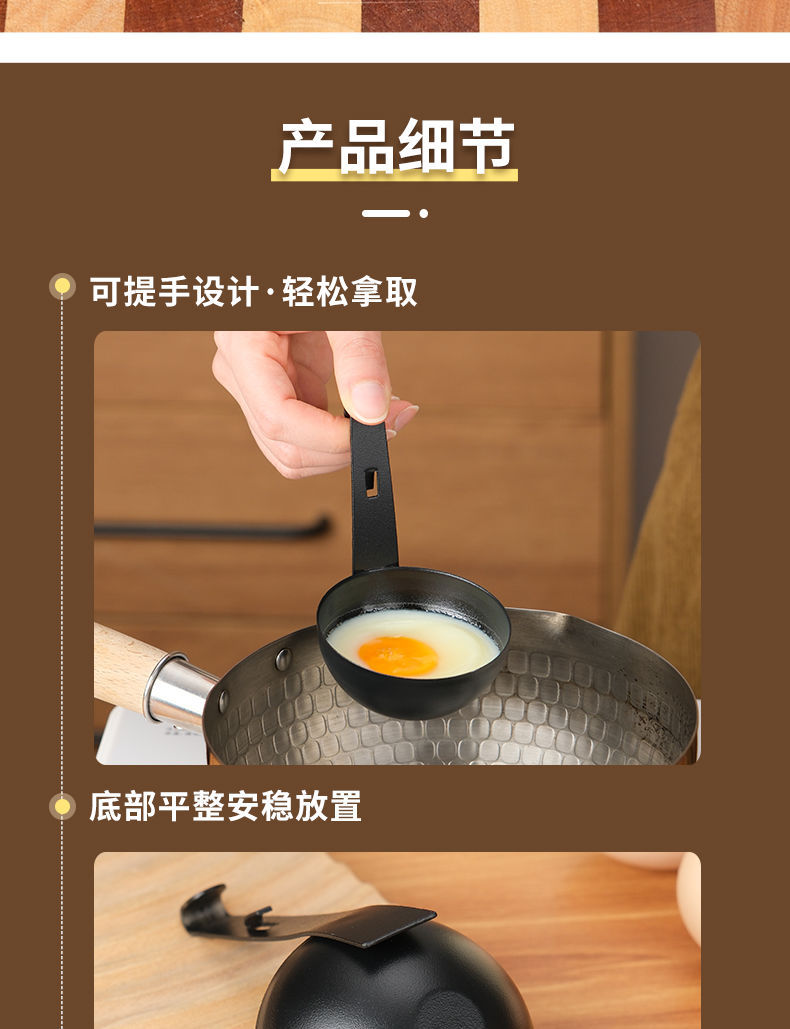 产品细节

可提手设计·轻松拿取

底部平整安稳放置