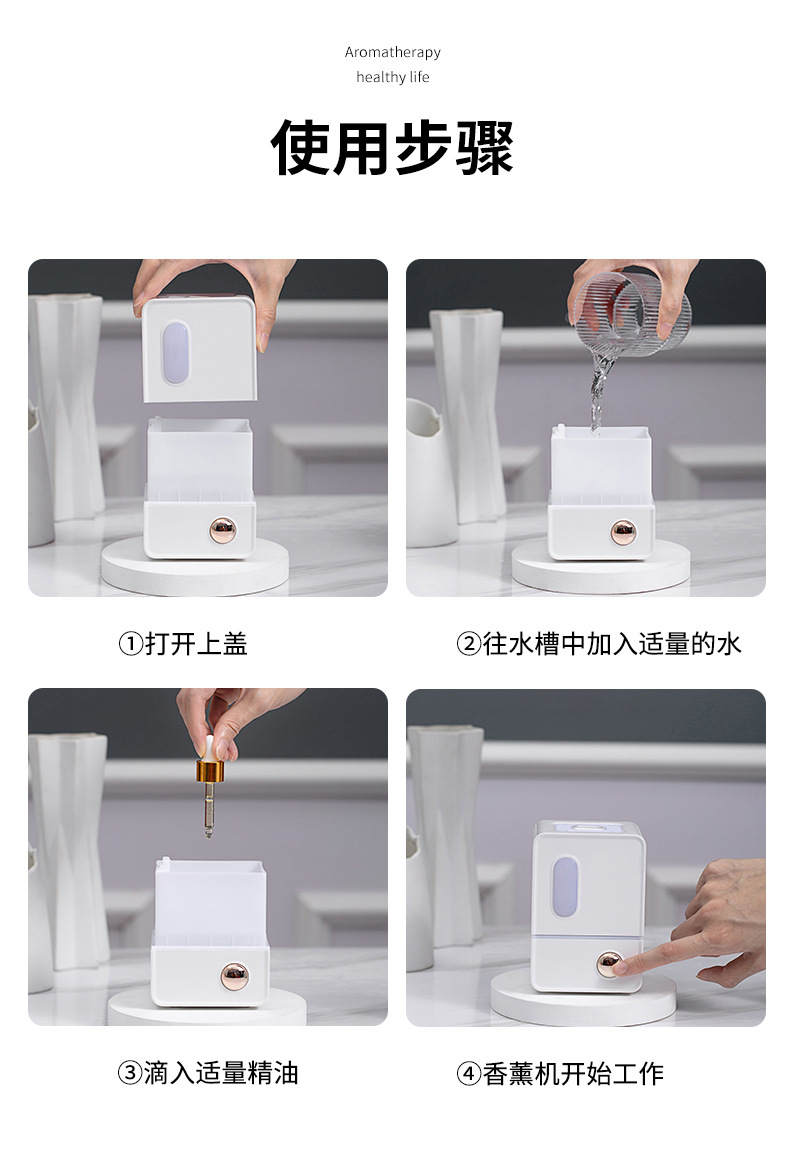 Aromatherapy
healthy life

使用步骤

①打开上盖

②往水槽中加入适量的水

③滴入适量精油

④香薰机开始工作