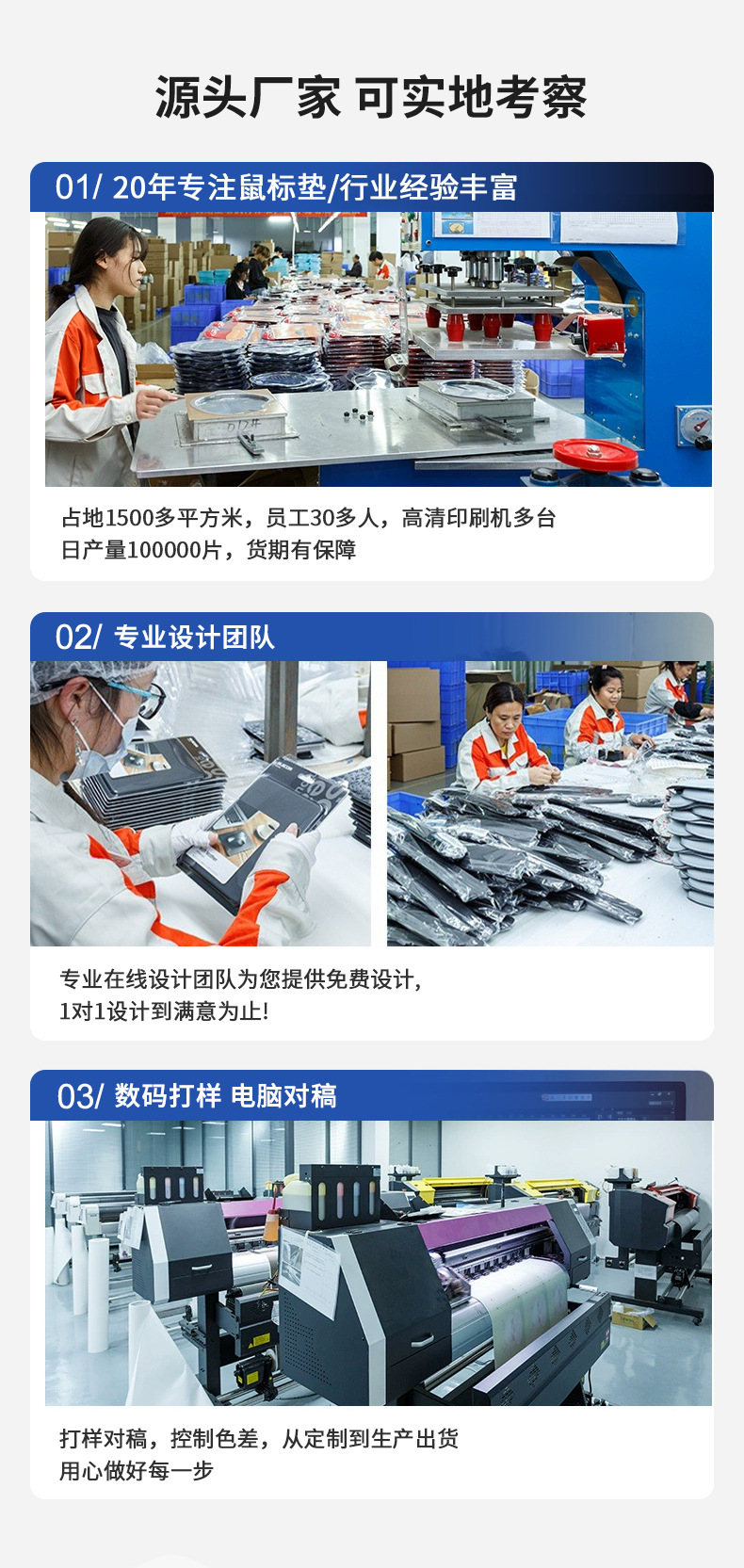 源头厂家 可实地考察

01/ 20年专注鼠标垫/行业经验丰富

占地1500多平方米，员工30多人，高清印刷机多台
日产量100000片，货期有保障

02/ 专业设计团队

专业在线设计团队为您提供免费设计，
1对1设计到满意为止!

03/ 数码打样 电脑对稿

打样对稿，控制色差，从定制到生产出货
用心做好每一步