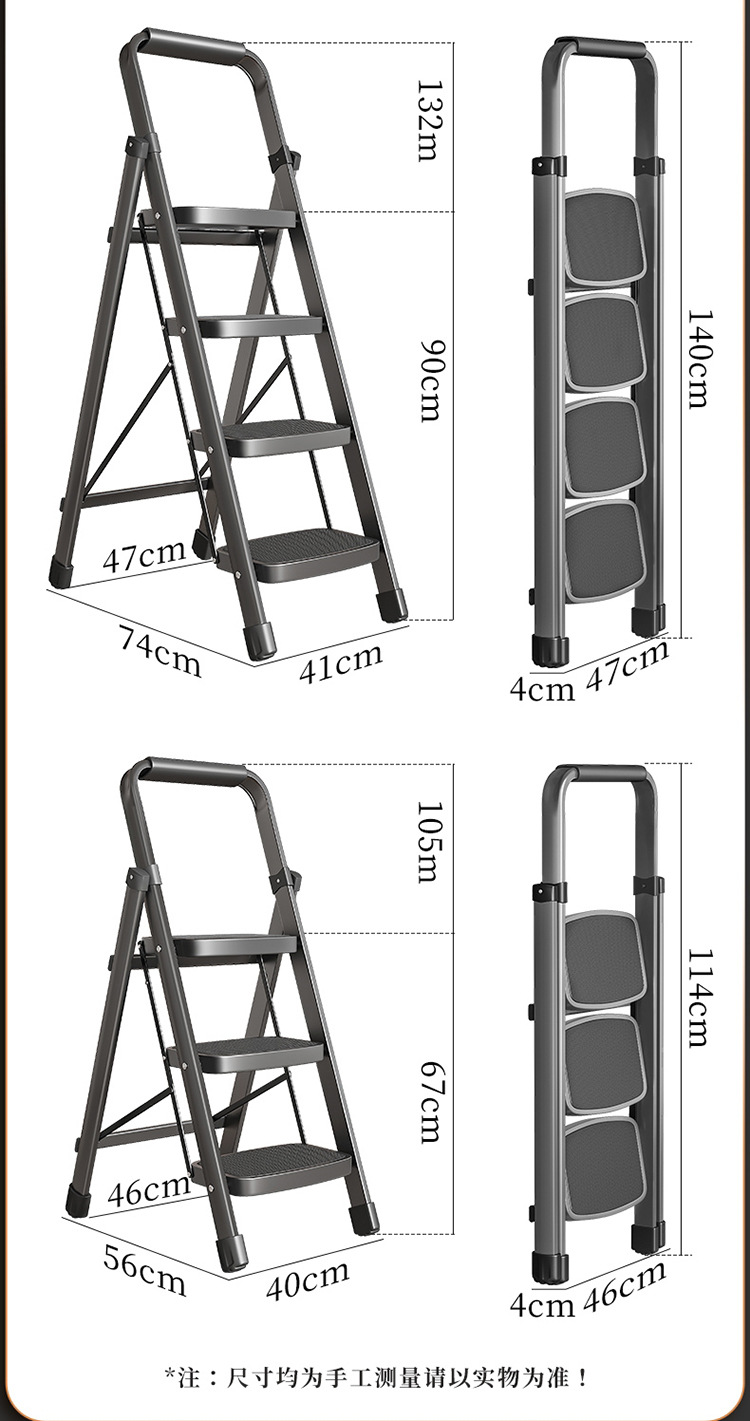 132m

90cm

47cm

74cm

41cm

140cm

4cm 47cm

105m

67cm

46cm

56cm

40cm

114cm

4cm 46cm

*注：尺寸均为手工测量请以实物为准！