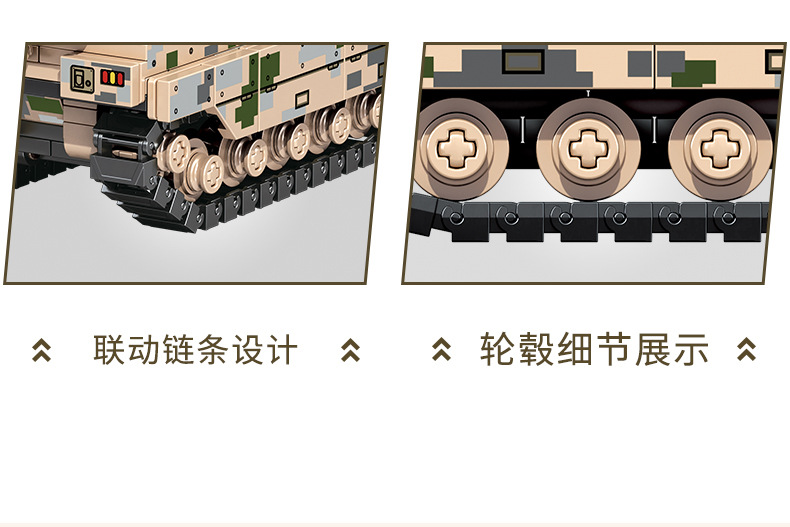 联动链条设计

轮毂细节展示