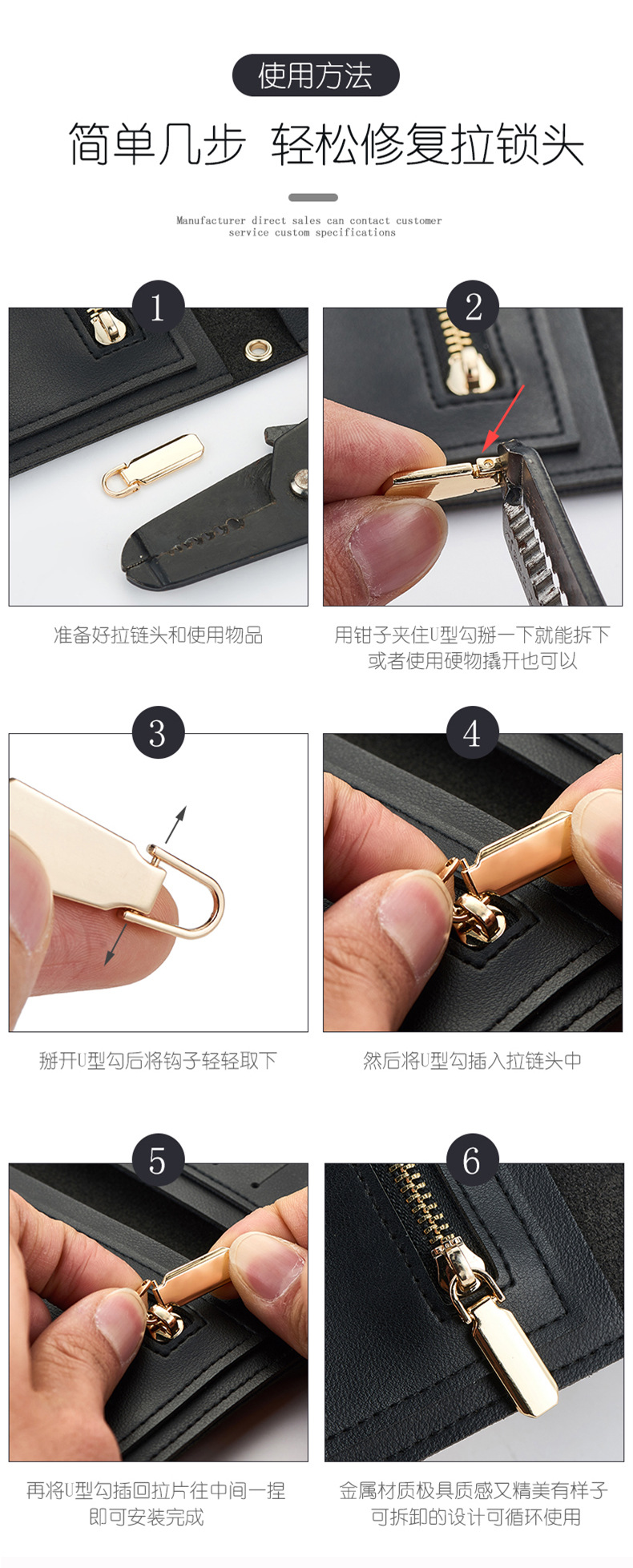 使用方法

简单几步 轻松修复拉锁头

Manufacturer direct sales can contact customer service custom specifications

1

准备好拉链头和使用物品

2

用钳子夹住U型勾掰一下就能拆下
或者使用硬物撬开也可以

3

掰开U型勾后将钩子轻轻取下

4

然后将U型勾插入拉链头中

5

再将U型勾插回拉片往中间一捏
即可安装完成

6

金属材质极具质感又精美有样子
可拆卸的设计可循环使用