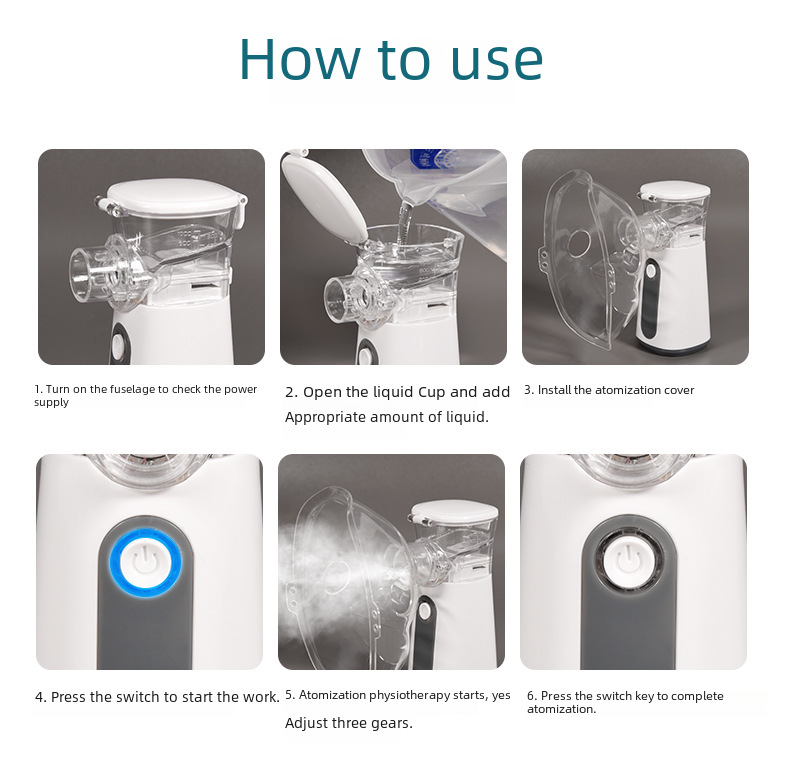 How to use

1. Turn on the fuselage to check the power supply

2. Open the liquid Cup and add Appropriate amount of liquid.

3. Install the atomization cover

4. Press the switch to start the work.

5. Atomization physiotherapy starts, yes Adjust three gears.

6. Press the switch key to complete atomization.