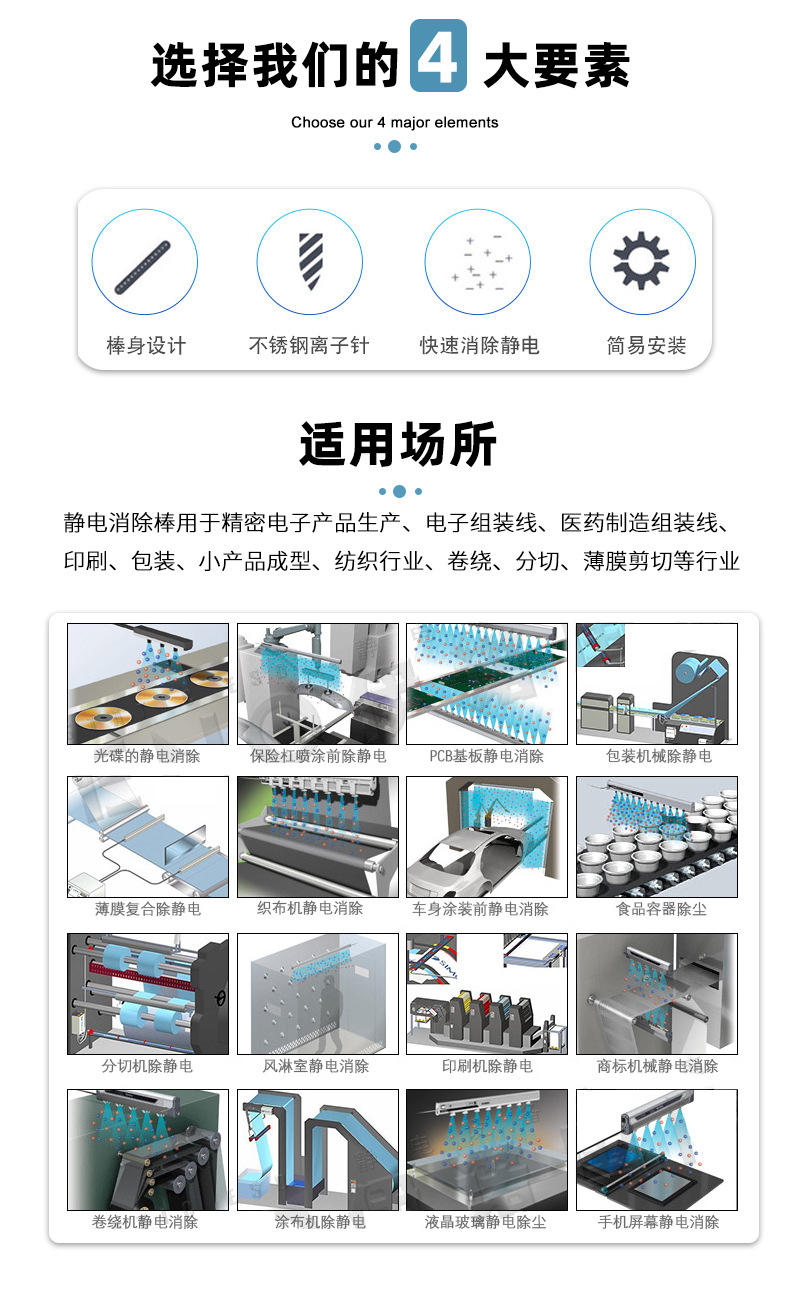 选择我们的 4 大要素

Choose our 4 major elements

棒身设计
不锈钢离子针
快速消除静电
简易安装

适用场所

静电消除棒用于精密电子产品生产、电子组装线、医药制造组装线、印刷、包装、小产品成型、纺织行业、卷绕、分切、薄膜剪切等行业

光碟的静电消除
保险杠喷涂前除静电
PCB基板静电消除
包装机械除静电
薄膜复合除静电
织布机静电消除
车身涂装前静电消除
食品容器除尘
分切机除静电
风淋室静电消除
印刷机除静电
商标机械静电消除
卷绕机静电消除
涂布机除静电
液晶玻璃静电除尘
手机屏幕静电消除