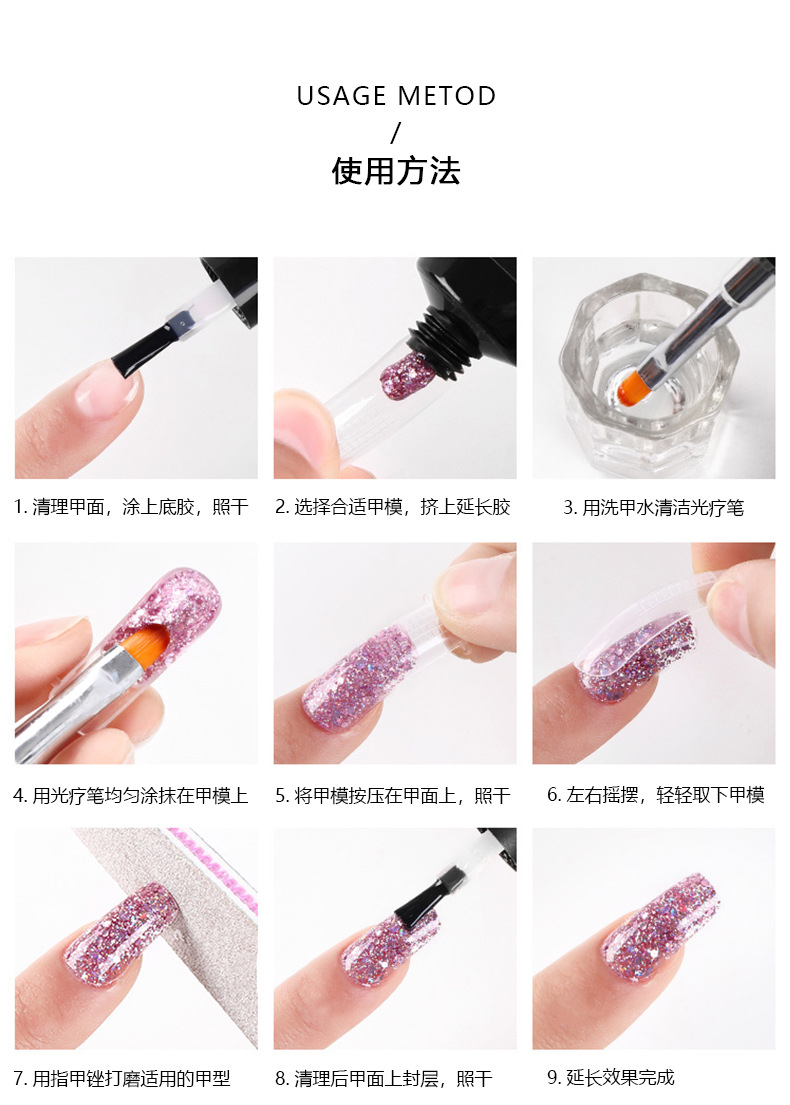 USAGE METOD
/
使用方法

1. 清理甲面，涂上底胶，照干

2. 选择合适甲模，挤上延长胶

3. 用洗甲水清洁光疗笔

4. 用光疗笔均匀涂抹在甲模上

5. 将甲模按压在甲面上，照干

6. 左右摇摆，轻轻取下甲模

7. 用指甲锉打磨适用的甲型

8. 清理后甲面上封层，照干

9. 延长效果完成