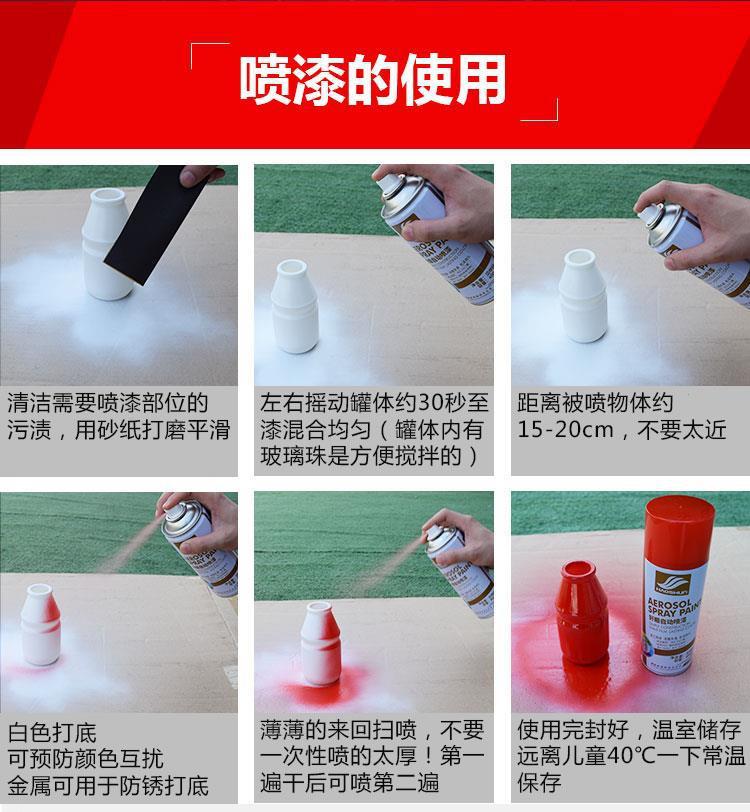 喷漆的使用

清洁需要喷漆部位的污渍，用砂纸打磨平滑

左右摇动罐体约30秒至漆混合均匀（罐体内有玻璃珠是方便搅拌的）

距离被喷物体约15-20cm，不要太近

白色打底
可预防颜色互扰
金属可用于防锈打底

薄薄的来回扫喷，不要一次性喷的太厚！第一遍干后可喷第二遍

AEROSOL SPRAY PAINT

使用完封好，温室储存远离儿童40℃一下常温保存