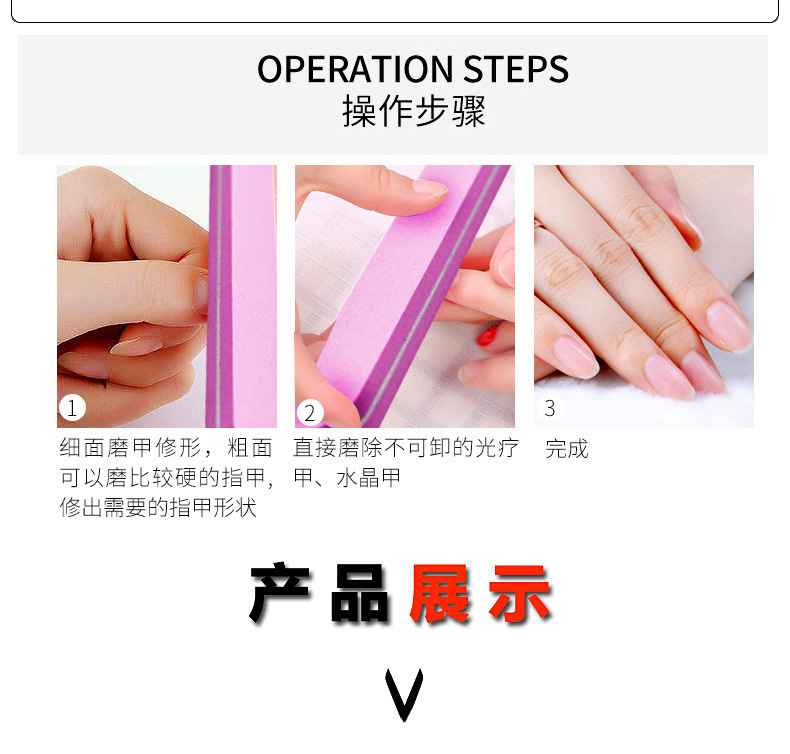 OPERATION STEPS
操作步骤

1
细面磨甲修形，粗面可以磨比较硬的指甲，修出需要的指甲形状

2
直接磨除不可卸的光疗甲、水晶甲

3
完成

产品展示

V