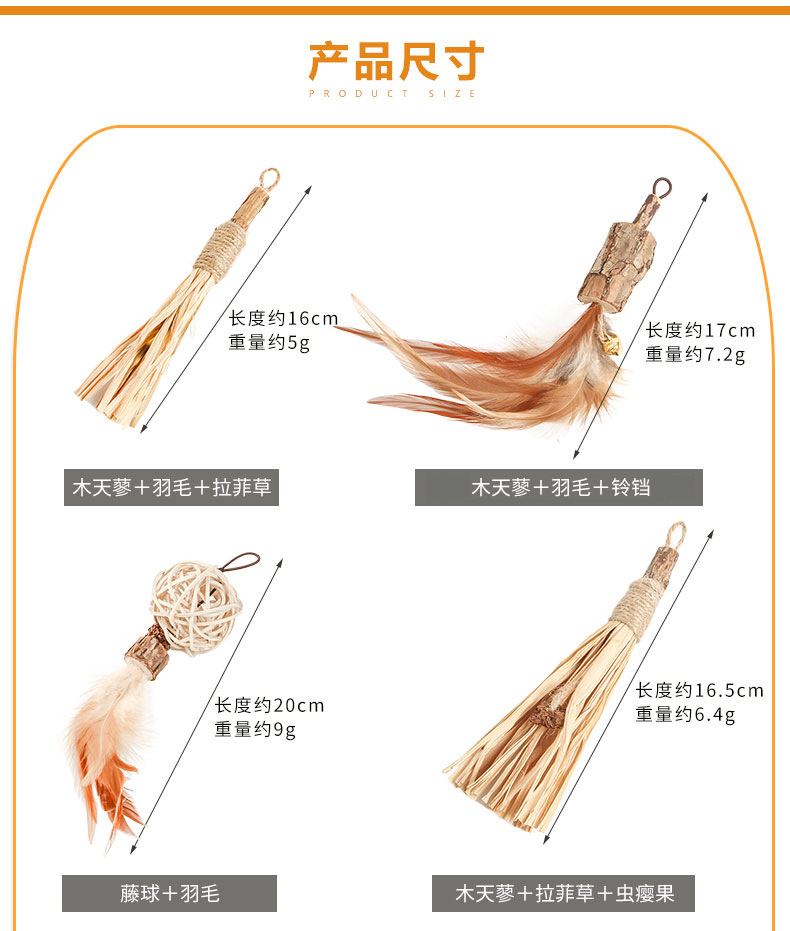 产品尺寸
PRODUCT SIZE

长度约16cm
重量约5g

木天蓼＋羽毛＋拉菲草

长度约17cm
重量约7.2g

木天蓼＋羽毛＋铃铛

长度约20cm
重量约9g

藤球＋羽毛

长度约16.5cm
重量约6.4g

木天蓼＋拉菲草＋虫瘿果