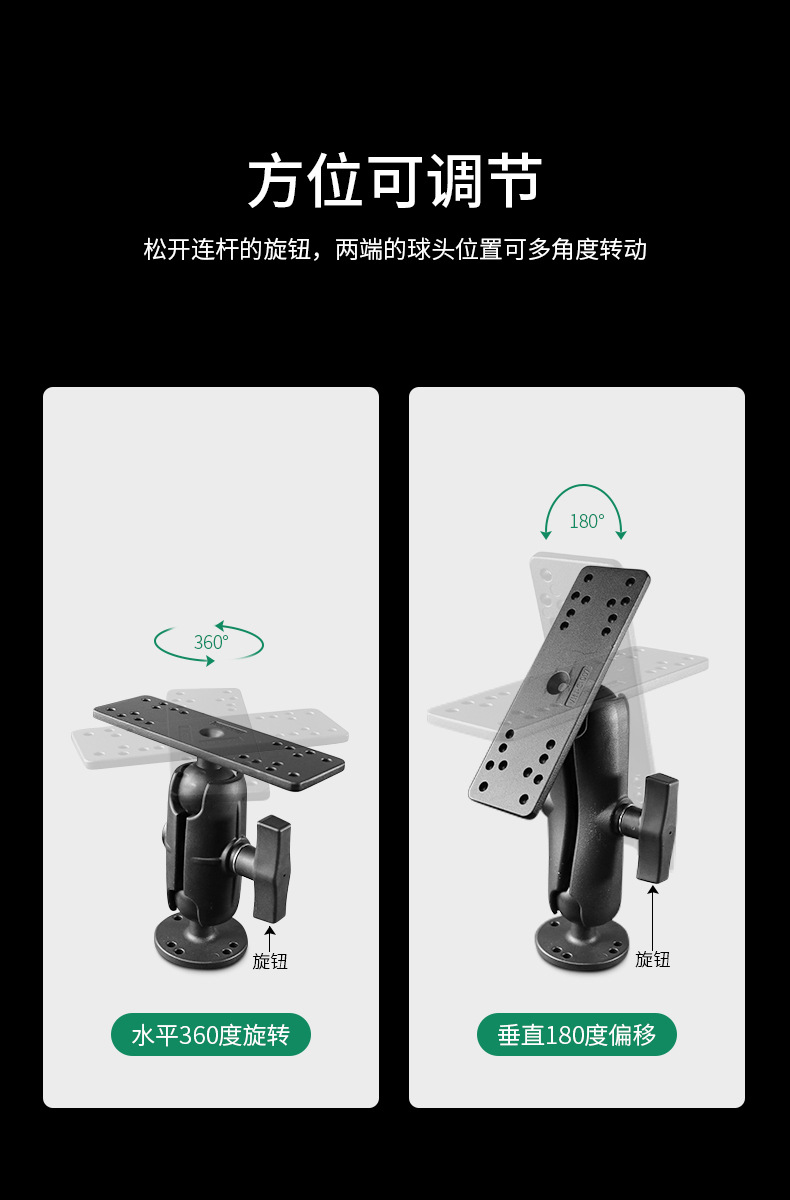 方位可调节

松开连杆的旋钮，两端的球头位置可多角度转动

360°

旋钮

水平360度旋转

180°

旋钮

垂直180度偏移