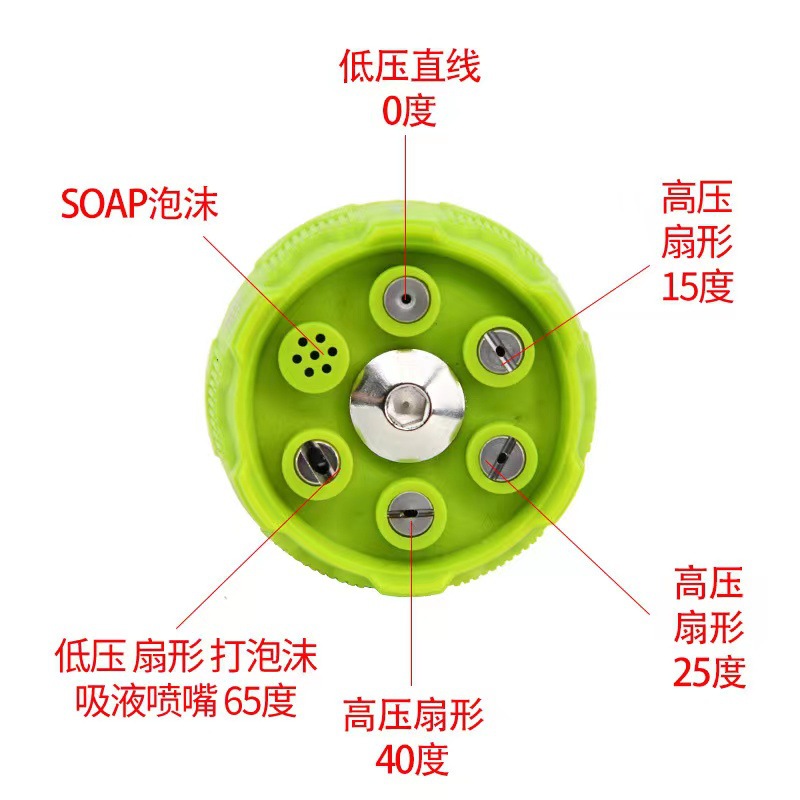 低压直线
0度

SOAP泡沫

高压
扇形
15度

高压
扇形
25度

低压 扇形 打泡沫
吸液喷嘴 65度

高压扇形
40度