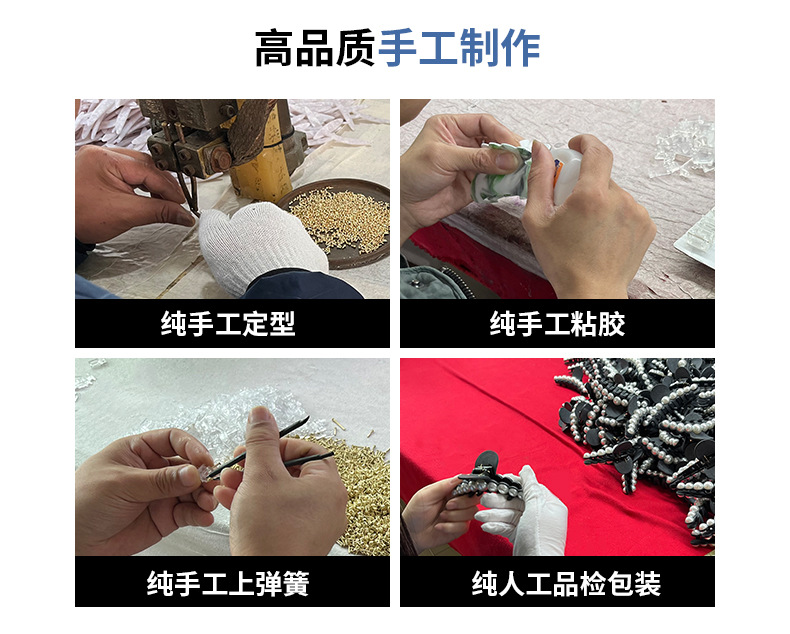 高品质手工制作

纯手工定型

纯手工粘胶

纯手工上弹簧

纯人工品检包装