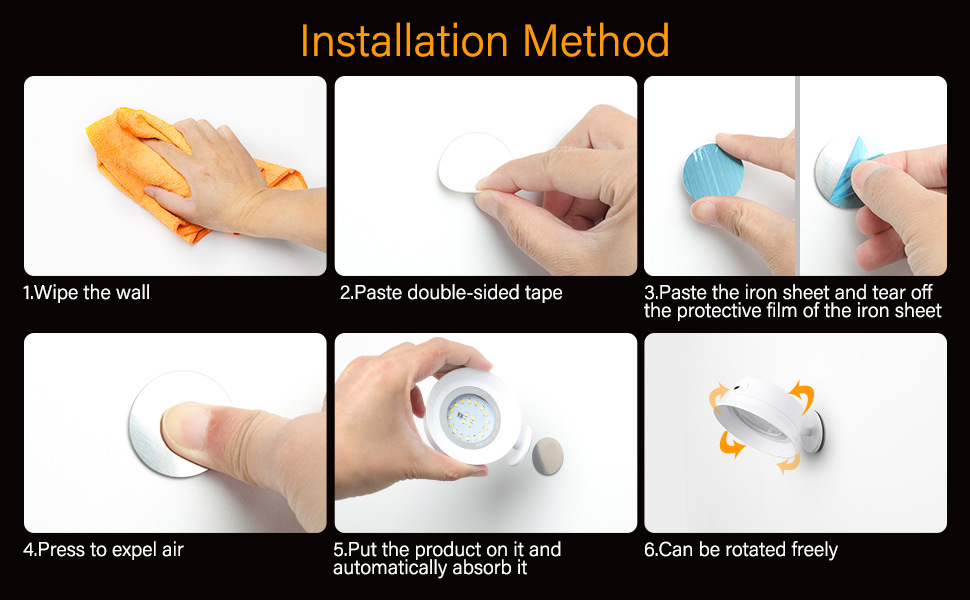 Installation Method

1.Wipe the wall

2.Paste double-sided tape

3.Paste the iron sheet and tear off the protective film of the iron sheet

4.Press to expel air

5.Put the product on it and automatically absorb it

6.Can be rotated freely