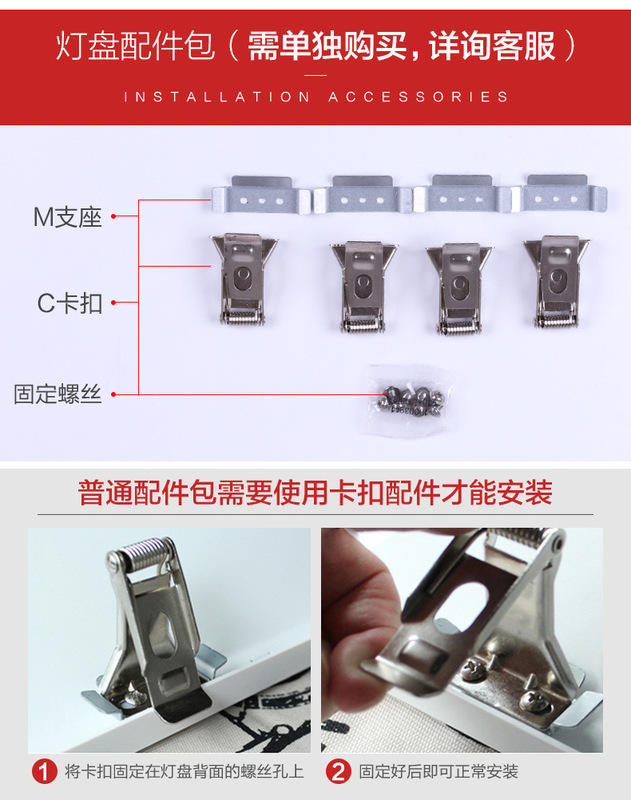 灯盘配件包（需单独购买，详询客服）

INSTALLATION ACCESSORIES

M支座

C卡扣

固定螺丝

普通配件包需要使用卡扣配件才能安装

1 将卡扣固定在灯盘背面的螺丝孔上

2 固定好后即可正常安装