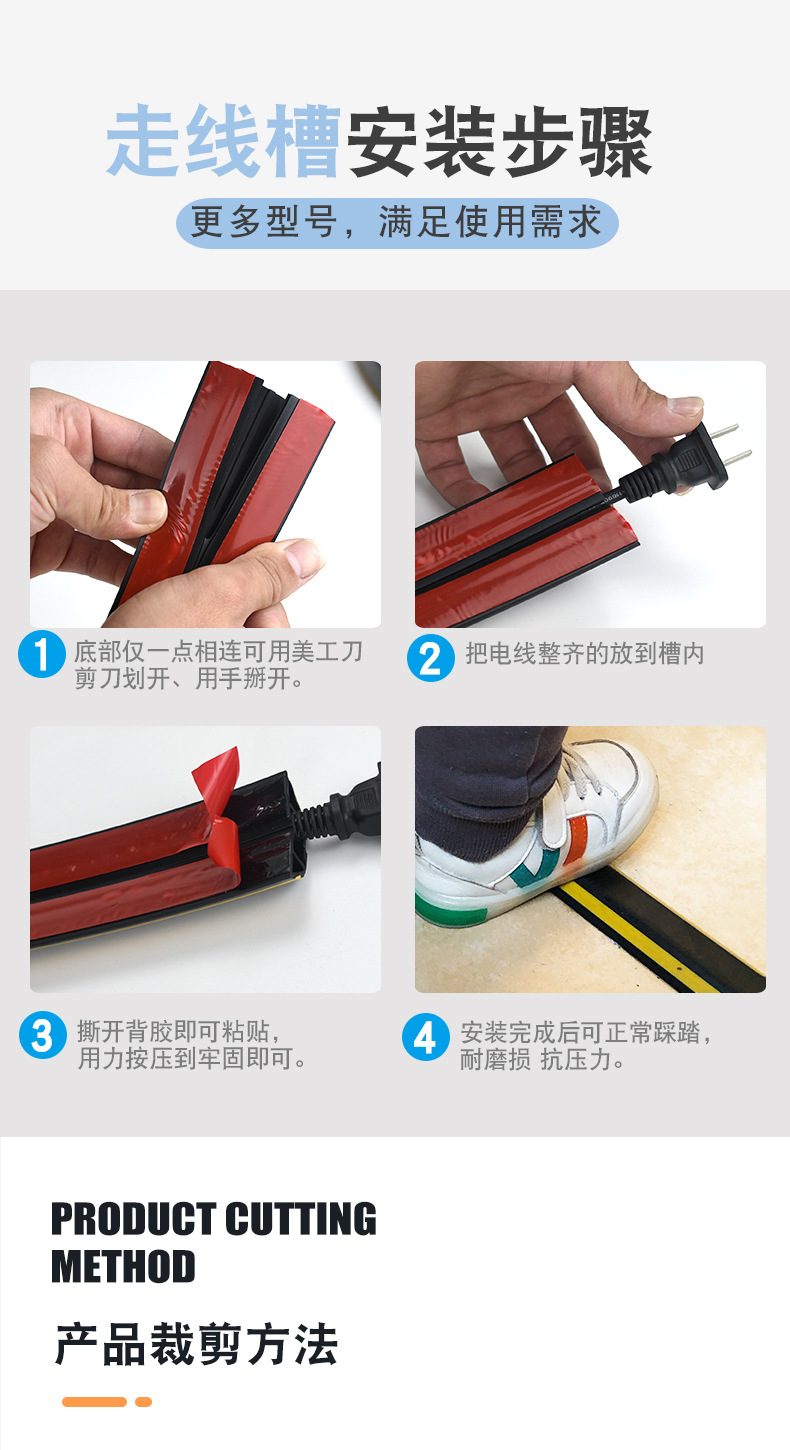 走线槽安装步骤

更多型号，满足使用需求

1 底部仅一点相连可用美工刀剪刀划开、用手掰开。

2 把电线整齐的放到槽内

3 撕开背胶即可粘贴，用力按压到牢固即可。

4 安装完成后可正常踩踏，耐磨损 抗压力。

PRODUCT CUTTING METHOD

产品裁剪方法