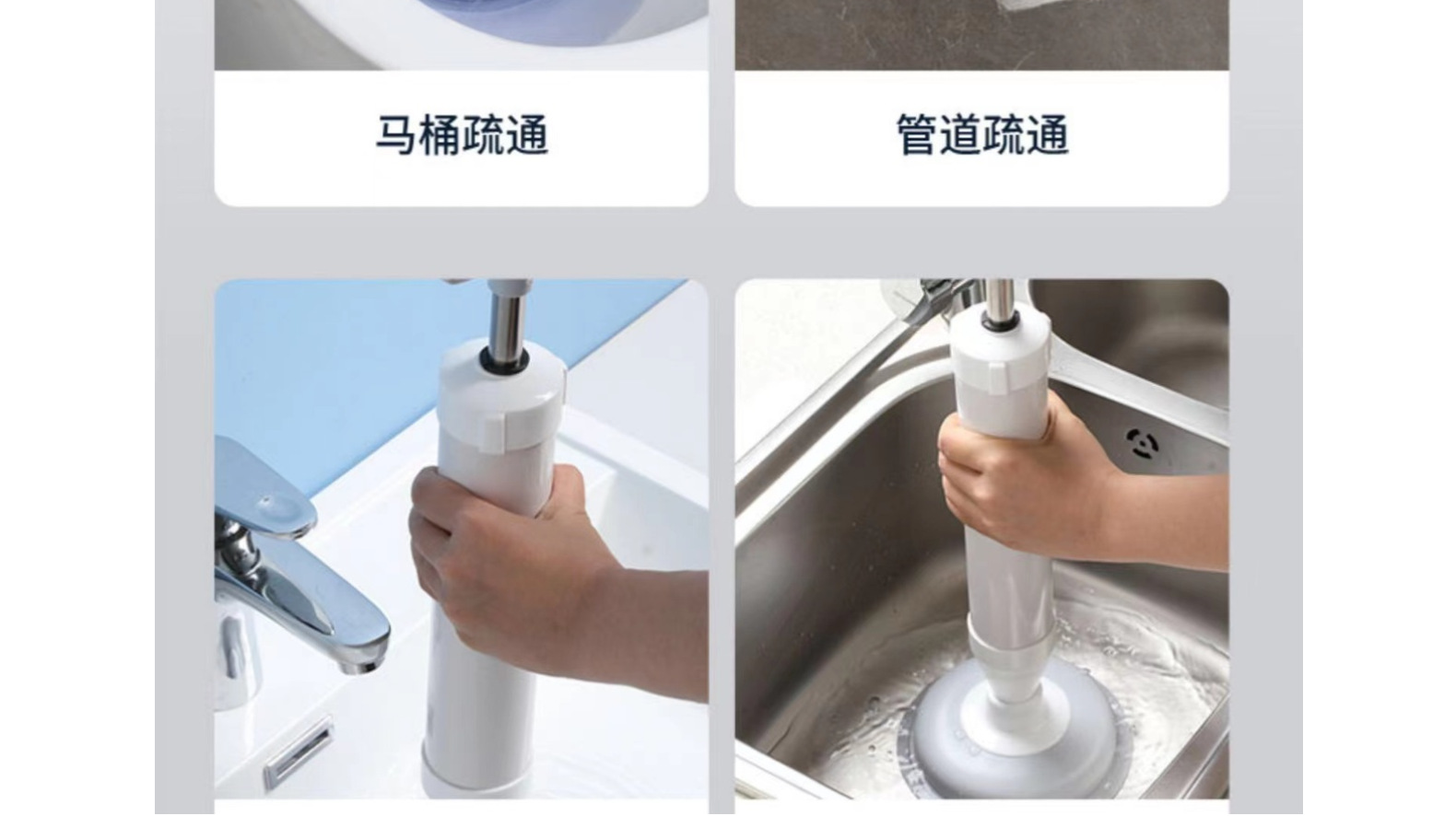 马桶疏通

管道疏通