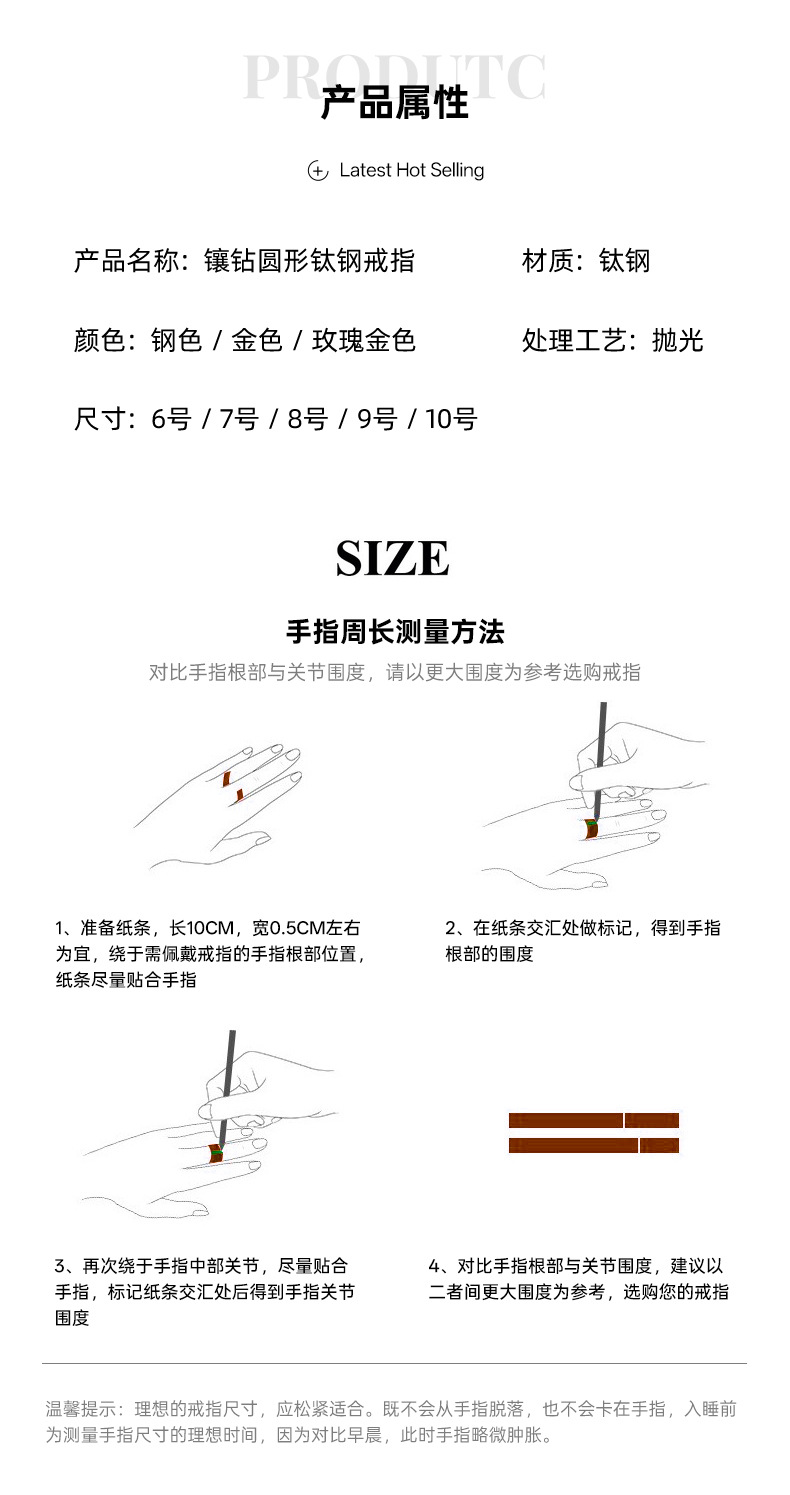 PRODUTC
产品属性

Latest Hot Selling

产品名称：镶钻圆形钛钢戒指

材质：钛钢

颜色：钢色 / 金色 / 玫瑰金色

处理工艺：抛光

尺寸：6号 / 7号 / 8号 / 9号 / 10号

SIZE

手指周长测量方法

对比手指根部与关节围度，请以更大围度为参考选购戒指

1、准备纸条，长10CM，宽0.5CM左右为宜，绕于需佩戴戒指的手指根部位置，纸条尽量贴合手指

2、在纸条交汇处做标记，得到手指根部的围度

3、再次绕于手指中部关节，尽量贴合手指，标记纸条交汇处后得到手指关节围度

4、对比手指根部与关节围度，建议以二者间更大围度为参考，选购您的戒指

温馨提示：理想的戒指尺寸，应松紧适合。既不会从手指脱落，也不会卡在手指，入睡前为测量手指尺寸的理想时间，因为对比早晨，此时手指略微肿胀。