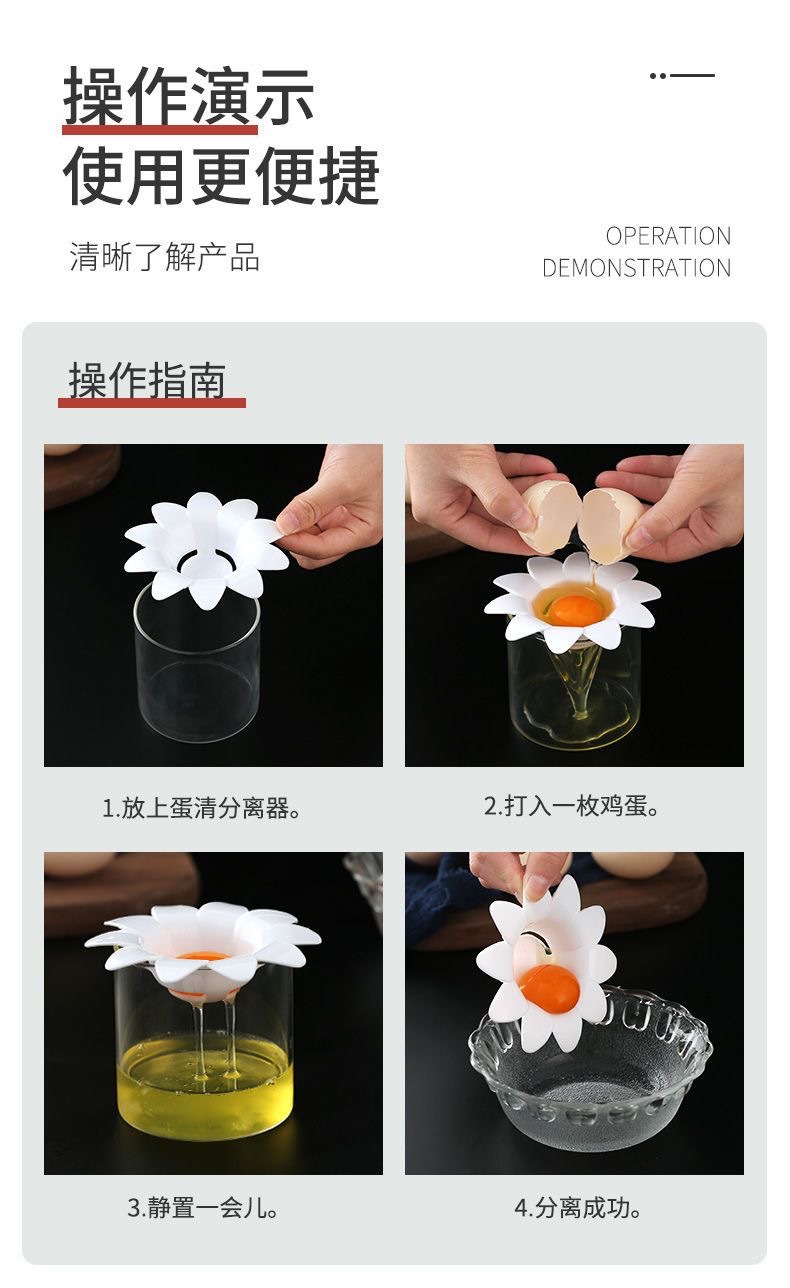 操作演示
使用更便捷

清晰了解产品

OPERATION
DEMONSTRATION

操作指南

1.放上蛋清分离器。

2.打入一枚鸡蛋。

3.静置一会儿。

4.分离成功。