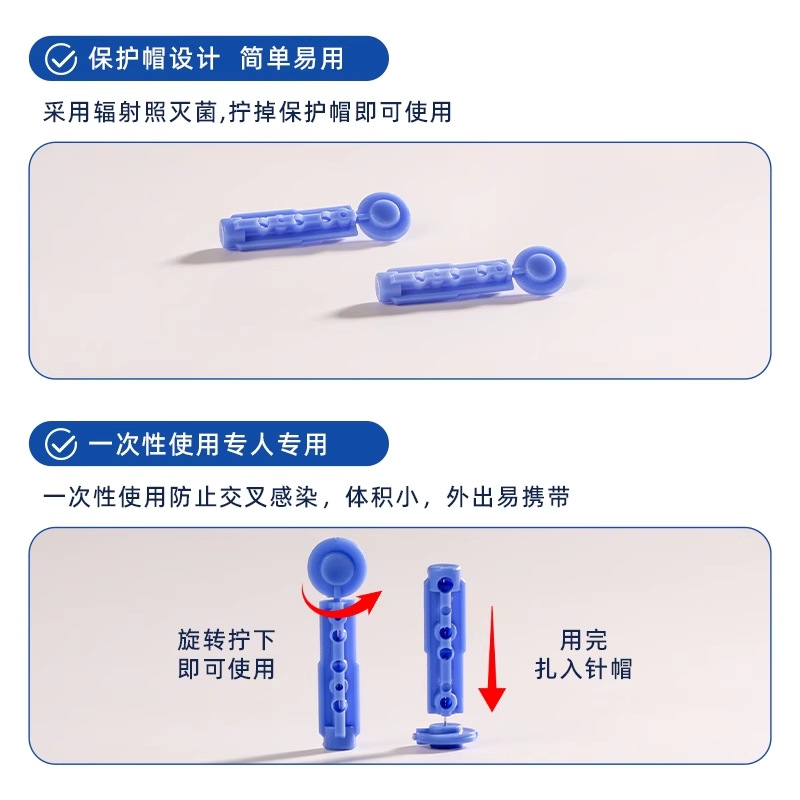 保护帽设计 简单易用

采用辐射照灭菌,拧掉保护帽即可使用

一次性使用专人专用

一次性使用防止交叉感染，体积小，外出易携带

旋转拧下
即可使用

用完
扎入针帽