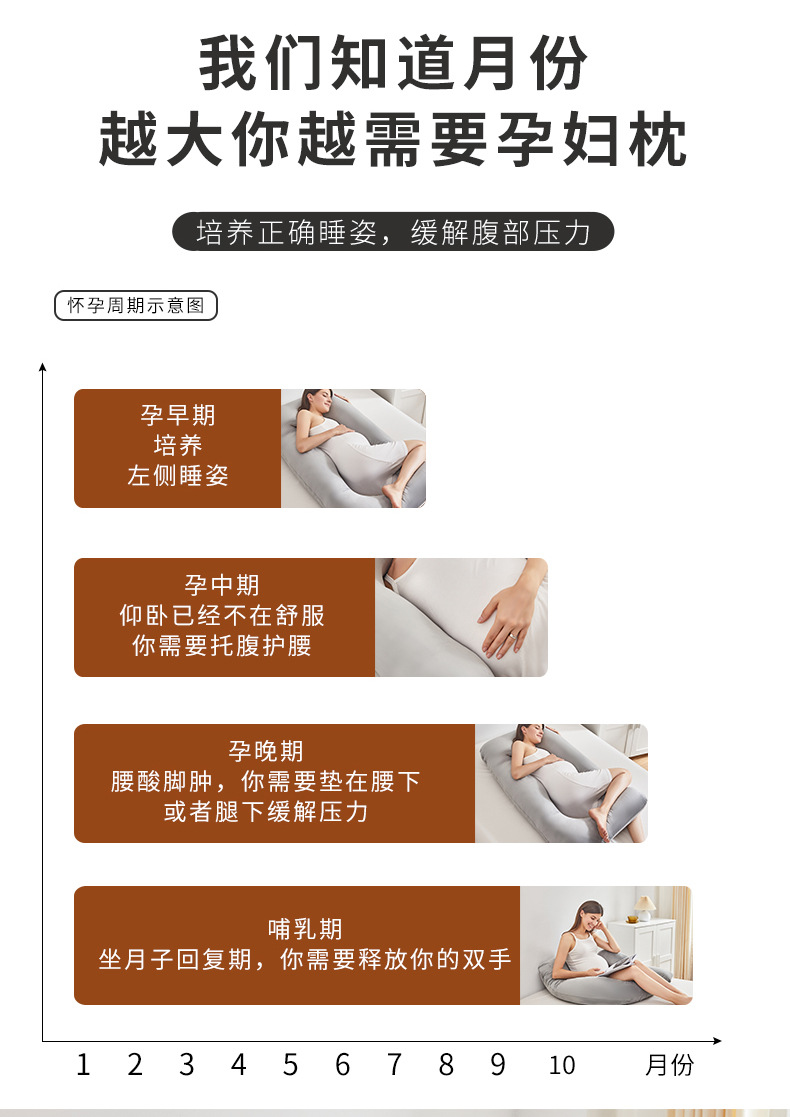 我们知道月份
越大你越需要孕妇枕

培养正确睡姿，缓解腹部压力

怀孕周期示意图

孕早期
培养
左侧睡姿

孕中期
仰卧已经不在舒服
你需要托腹护腰

孕晚期
腰酸脚肿，你需要垫在腰下
或者腿下缓解压力

哺乳期
坐月子回复期，你需要释放你的双手

1 2 3 4 5 6 7 8 9 10 月份