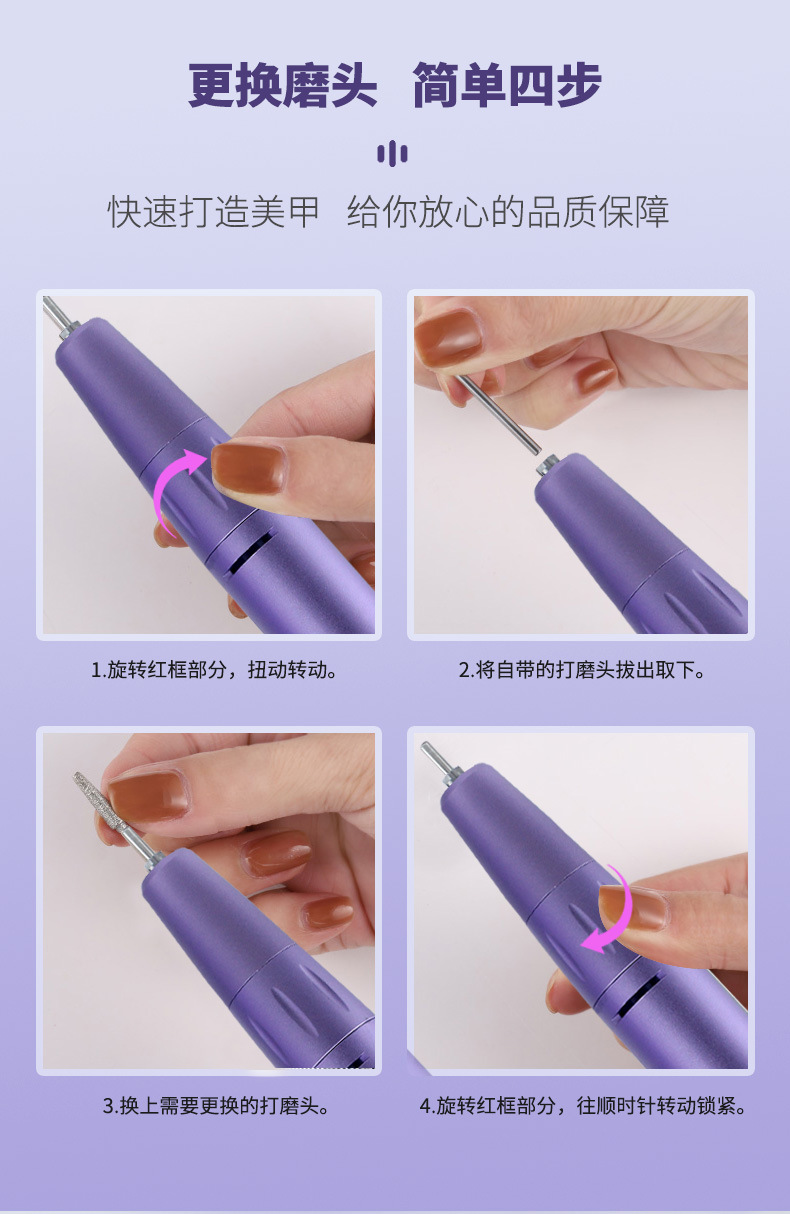 更换磨头 简单四步

快速打造美甲 给你放心的品质保障

1.旋转红框部分，扭动转动。

2.将自带的打磨头拔出取下。

3.换上需要更换的打磨头。

4.旋转红框部分，往顺时针转动锁紧。