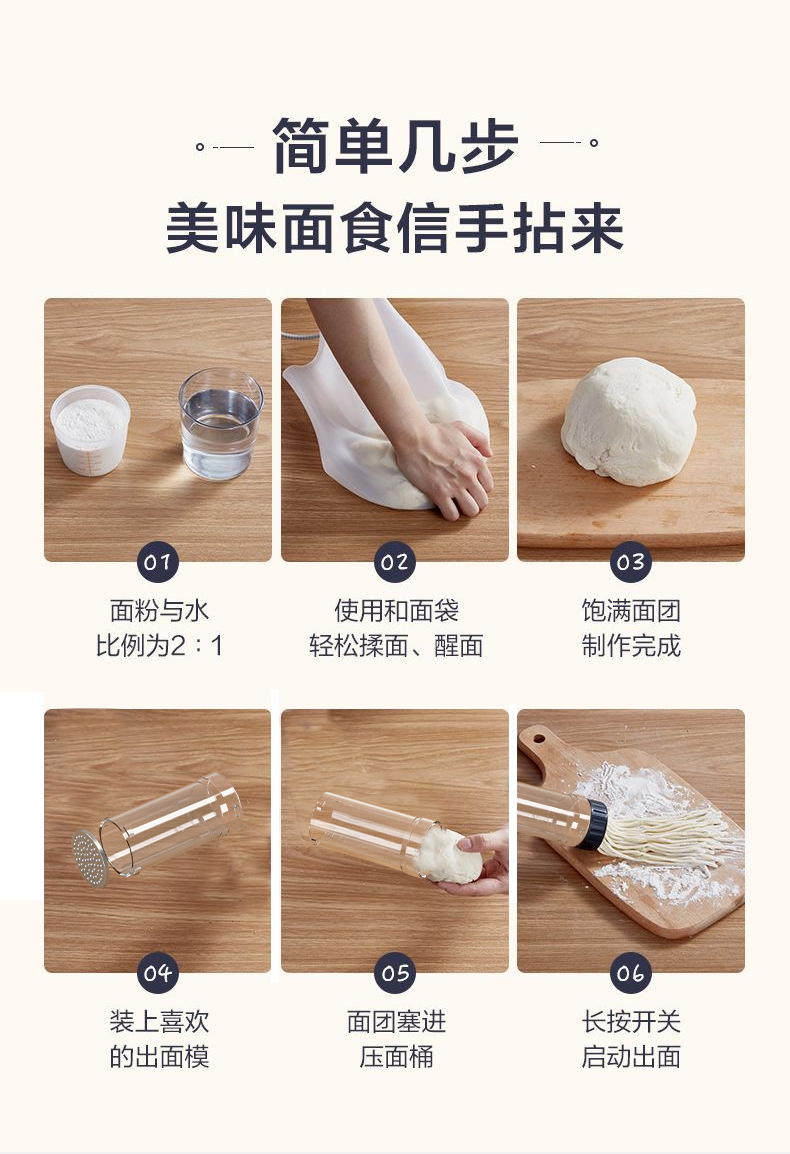 简单几步
美味面食信手拈来

01
面粉与水
比例为2：1

02
使用和面袋
轻松揉面、醒面

03
饱满面团
制作完成

04
装上喜欢
的出面模

05
面团塞进
压面桶

06
长按开关
启动出面