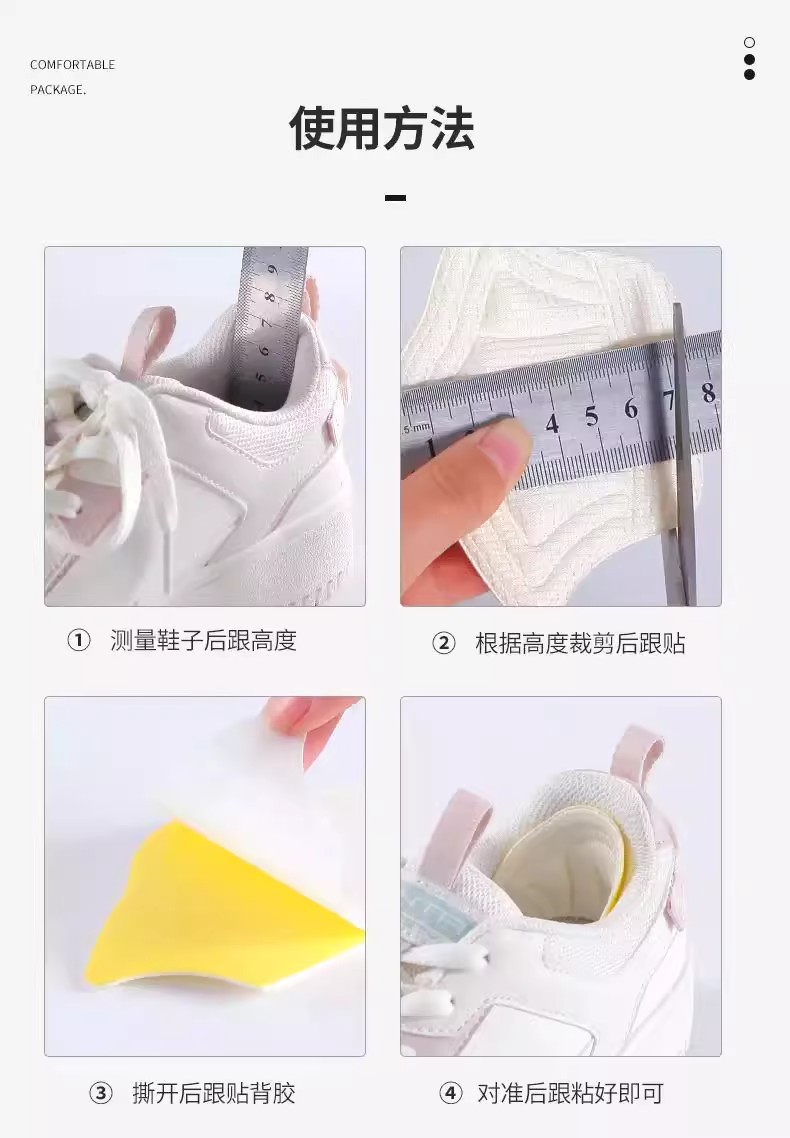 COMFORTABLE
PACKAGE.

使用方法

① 测量鞋子后跟高度

② 根据高度裁剪后跟贴

③ 撕开后跟贴背胶

④ 对准后跟粘好即可