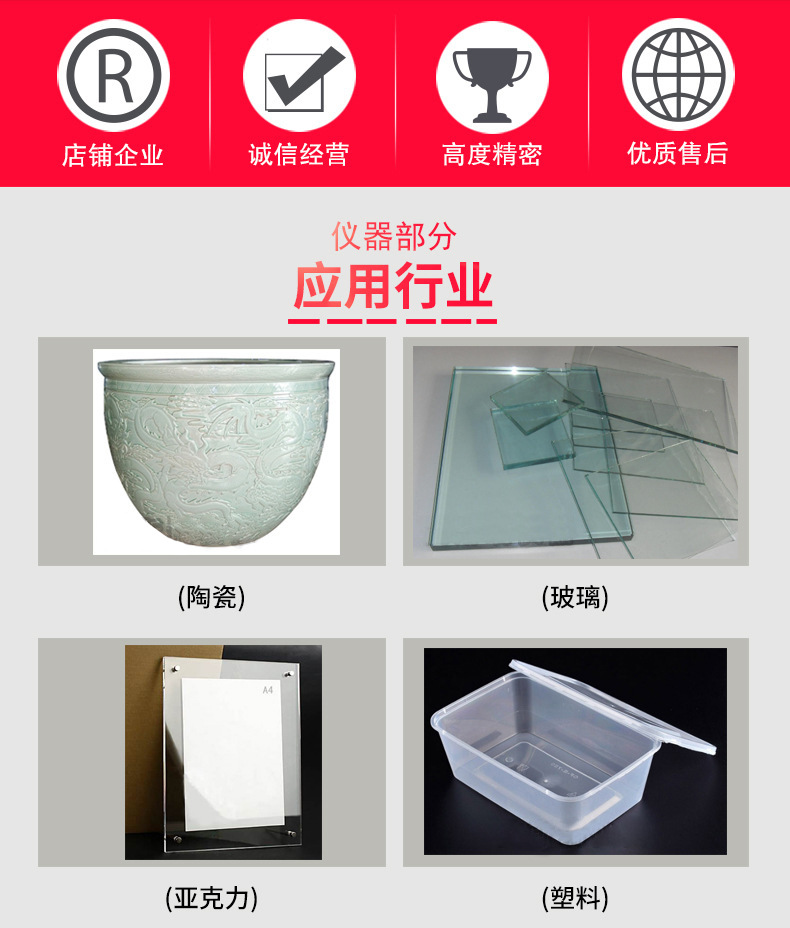 R
店铺企业

诚信经营

高度精密

优质售后

仪器部分
应用行业

(陶瓷)

(玻璃)

A4

(亚克力)

(塑料)