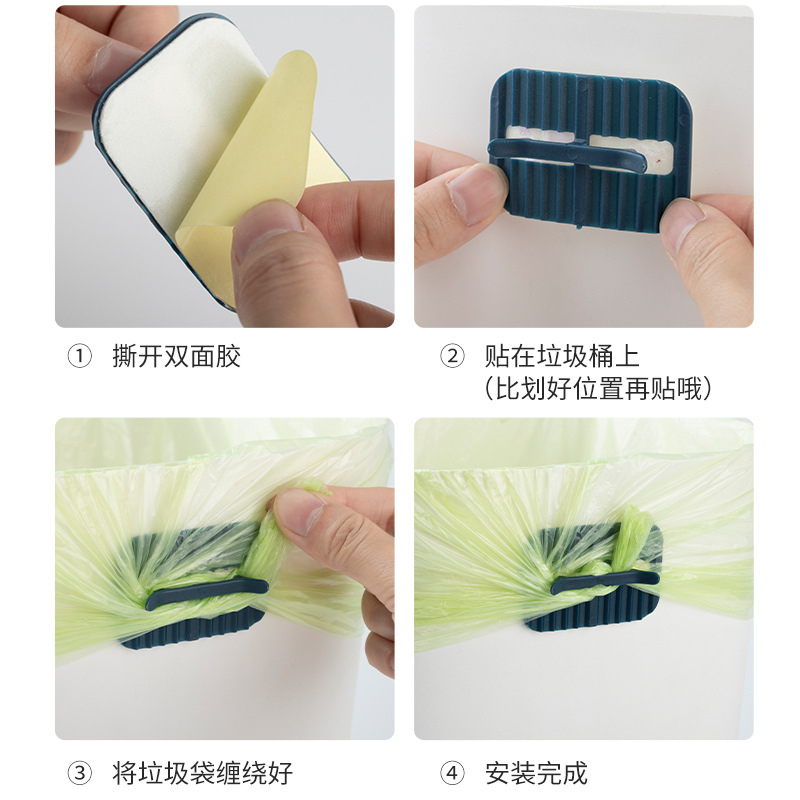 ① 撕开双面胶

② 贴在垃圾桶上
(比划好位置再贴哦)

③ 将垃圾袋缠绕好

④ 安装完成