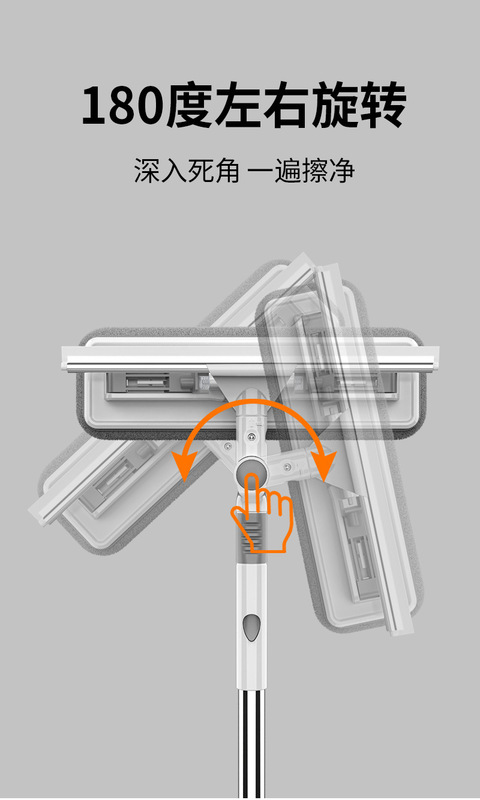 180度左右旋转

深入死角 一遍擦净