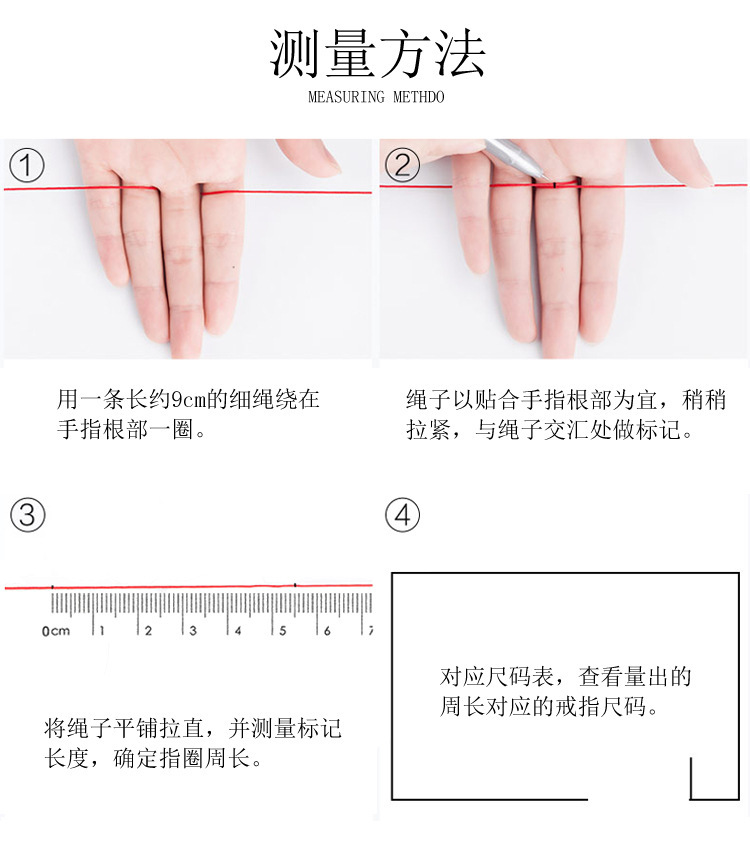 测量方法
MEASURING METHDO

①

用一条长约9cm的细绳绕在手指根部一圈。

②

绳子以贴合手指根部为宜，稍稍拉紧，与绳子交汇处做标记。

③

0cm 1 2 3 4 5 6 7

将绳子平铺拉直，并测量标记长度，确定指圈周长。

④

对应尺码表，查看量出的周长对应的戒指尺码。