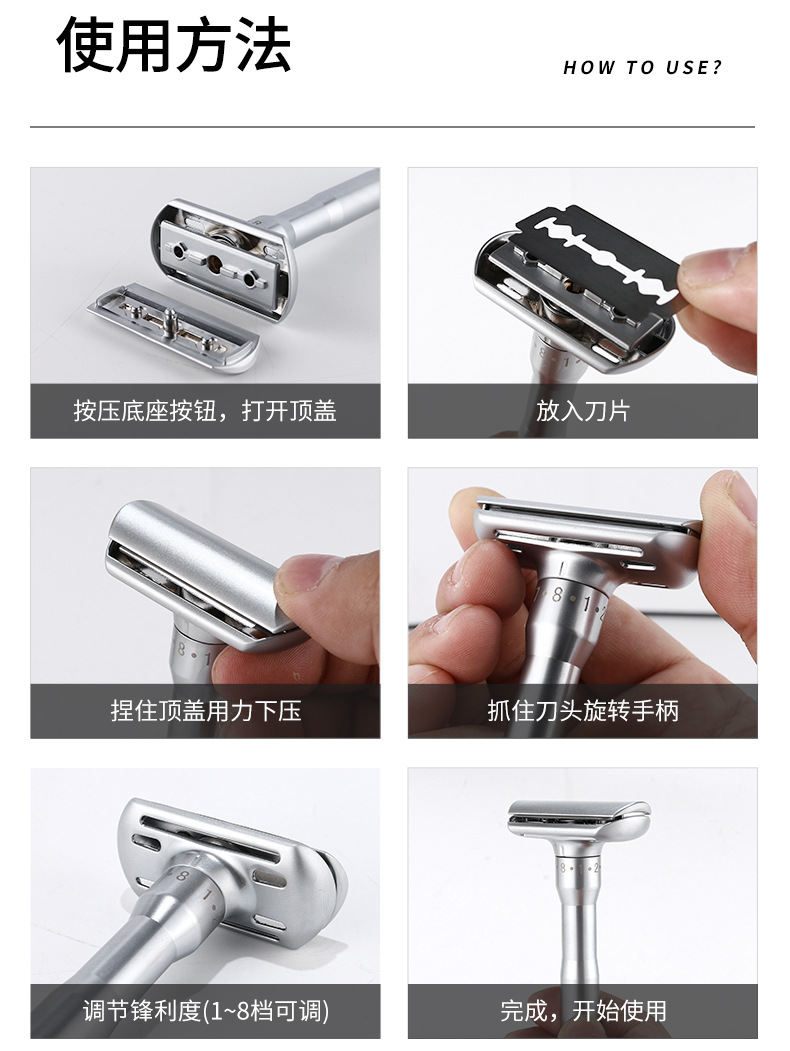 使用方法

HOW TO USE?

按压底座按钮，打开顶盖

放入刀片

捏住顶盖用力下压

抓住刀头旋转手柄

调节锋利度(1~8档可调)

完成，开始使用