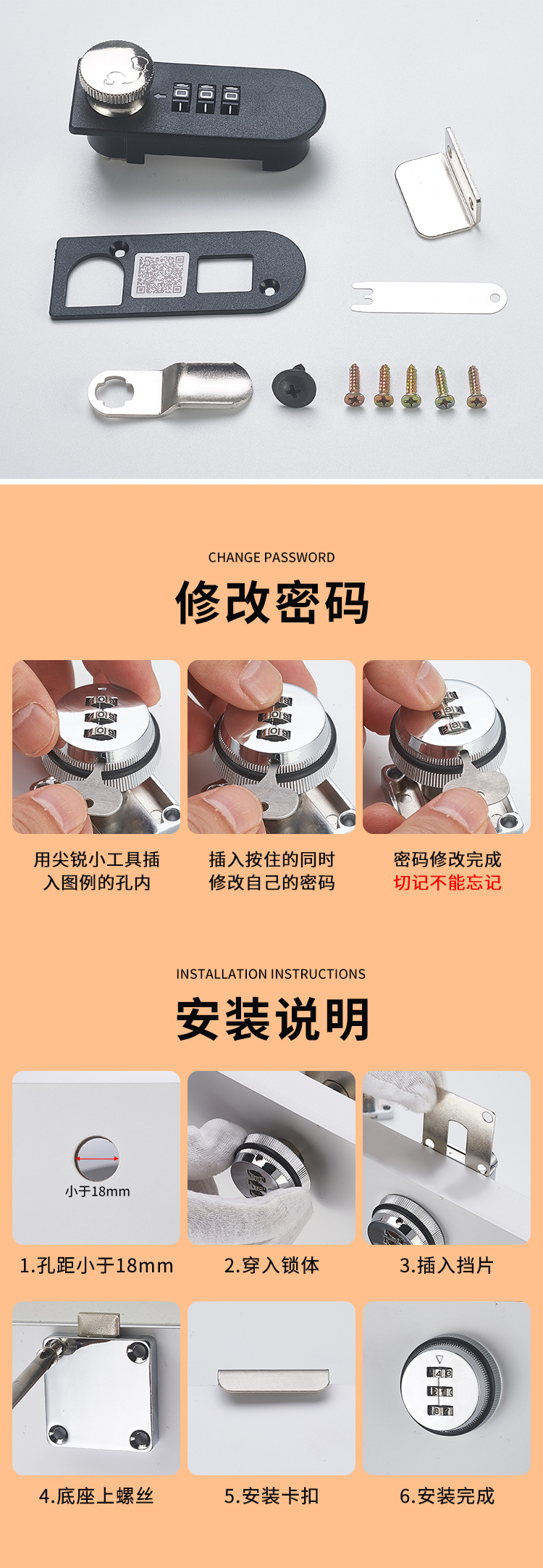 CHANGE PASSWORD

修改密码

用尖锐小工具插入图例的孔内

插入按住的同时修改自己的密码

密码修改完成
切记不能忘记

INSTALLATION INSTRUCTIONS

安装说明

小于18mm

1.孔距小于18mm

2.穿入锁体

3.插入挡片

4.底座上螺丝

5.安装卡扣

6.安装完成