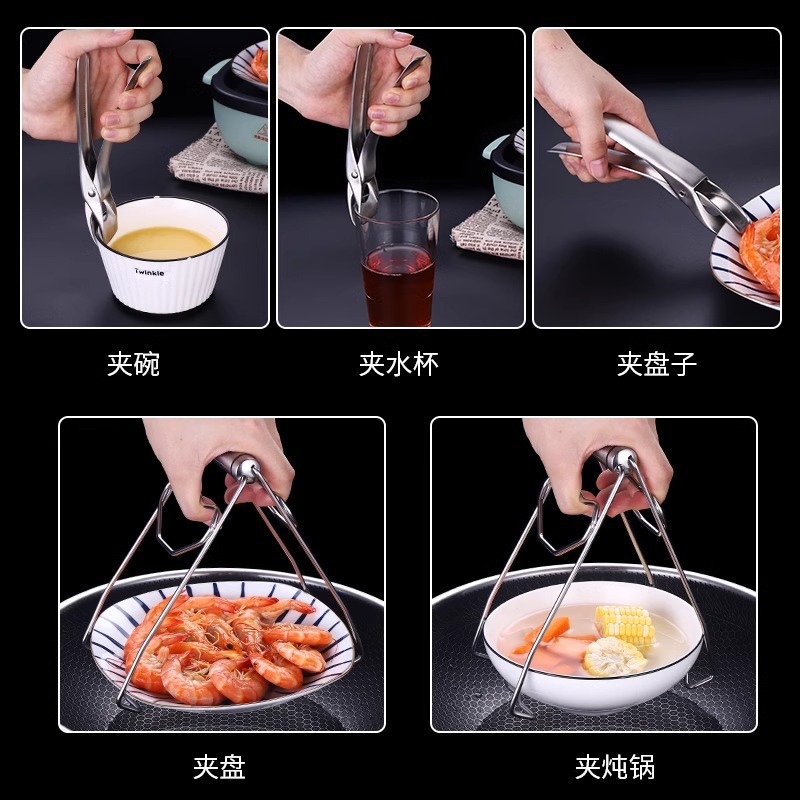 Twinkle

夹碗

夹水杯

夹盘子

夹盘

夹炖锅