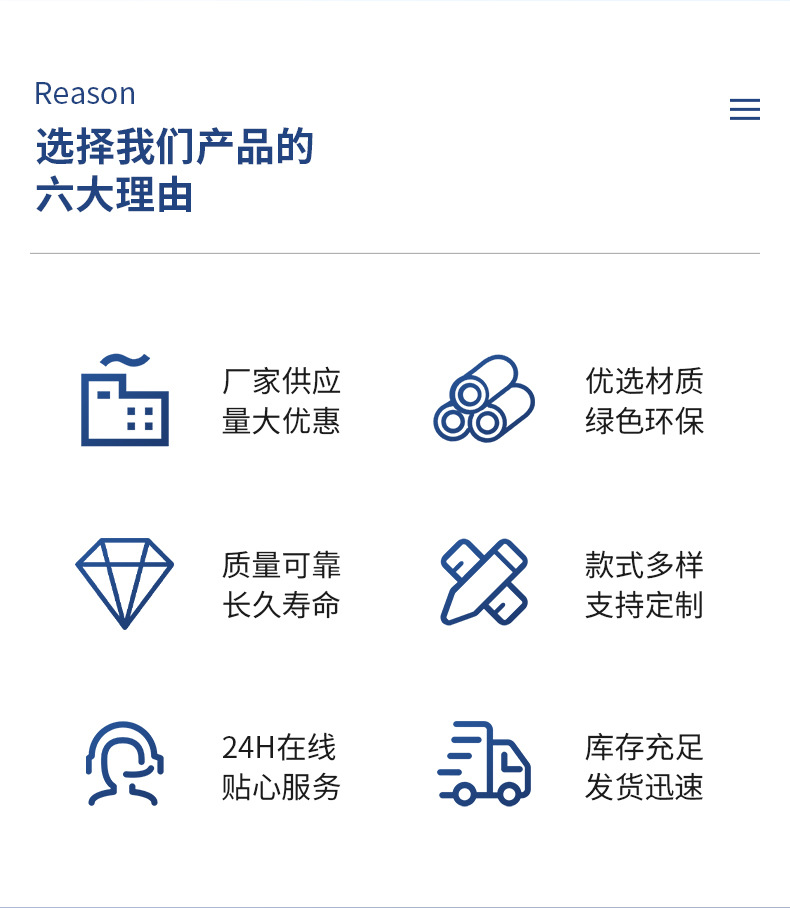 Reason
选择我们产品的
六大理由

厂家供应
量大优惠

优选材质
绿色环保

质量可靠
长久寿命

款式多样
支持定制

24H在线
贴心服务

库存充足
发货迅速