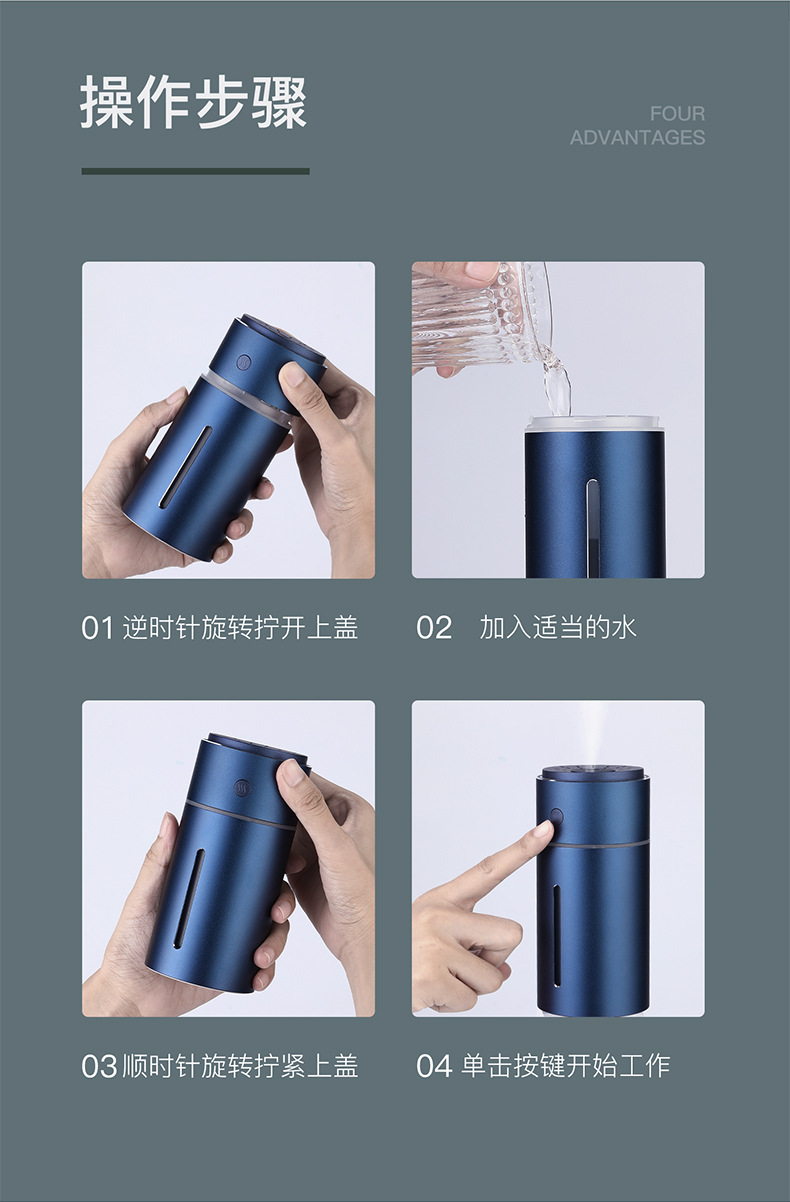 操作步骤

FOUR
ADVANTAGES

01 逆时针旋转拧开上盖

02 加入适当的水

03 顺时针旋转拧紧上盖

04 单击按键开始工作