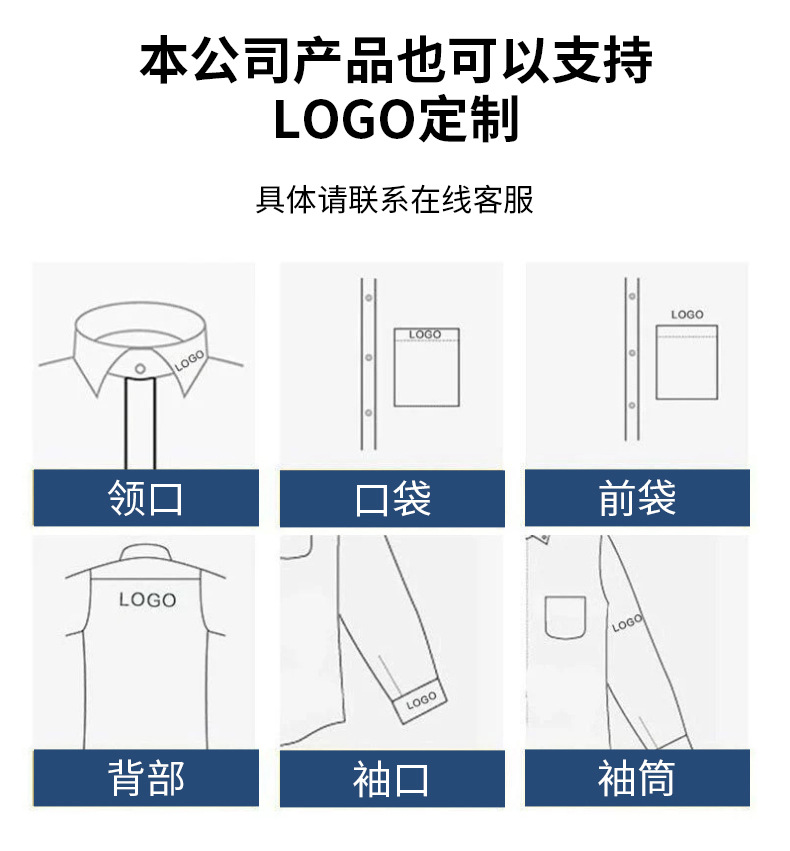 本公司产品也可以支持
LOGO定制

具体请联系在线客服

LOGO
领口

LOGO
口袋

LOGO
前袋

LOGO
背部

LOGO
袖口

LOGO
袖筒