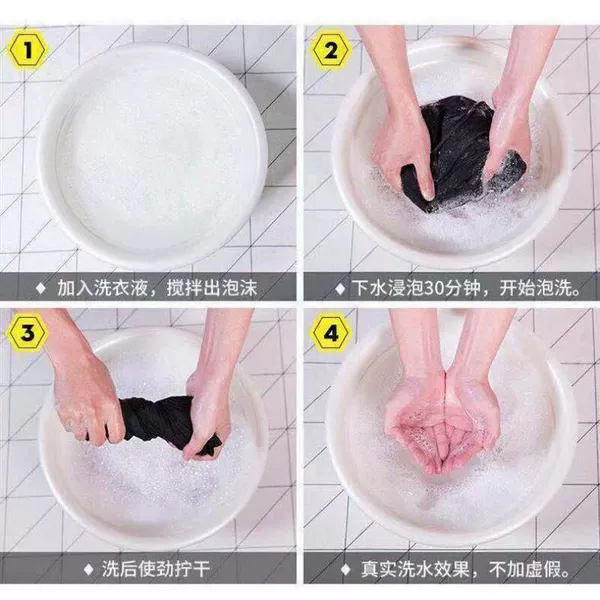 1

◆ 加入洗衣液，搅拌出泡沫

2

◆ 下水浸泡30分钟，开始泡洗。

3

◆ 洗后使劲拧干

4

◆ 真实洗水效果，不加虚假。